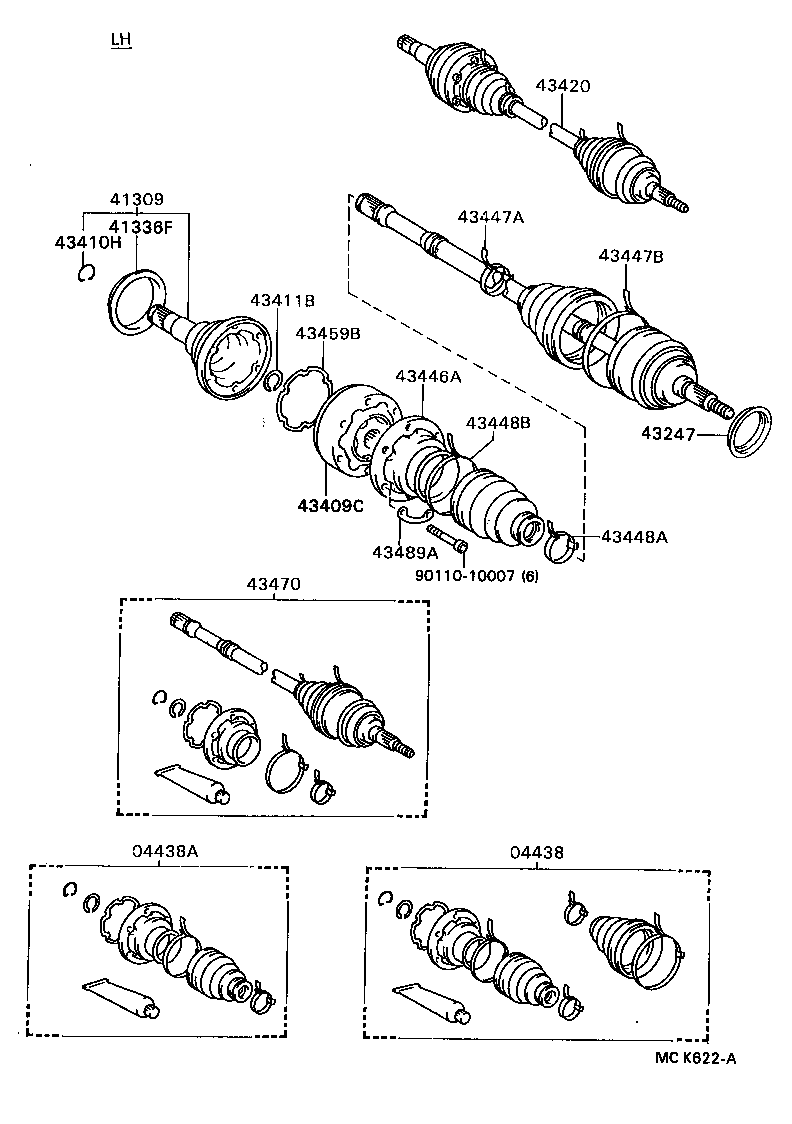 LH

43420

41309
41336F
43410H

43447A
43447B

43411B
43459B
43446A
43448B
43247
43409C
43489A
43448A
90110-10007 (6)

43470

04438A

04438

MC K622-A