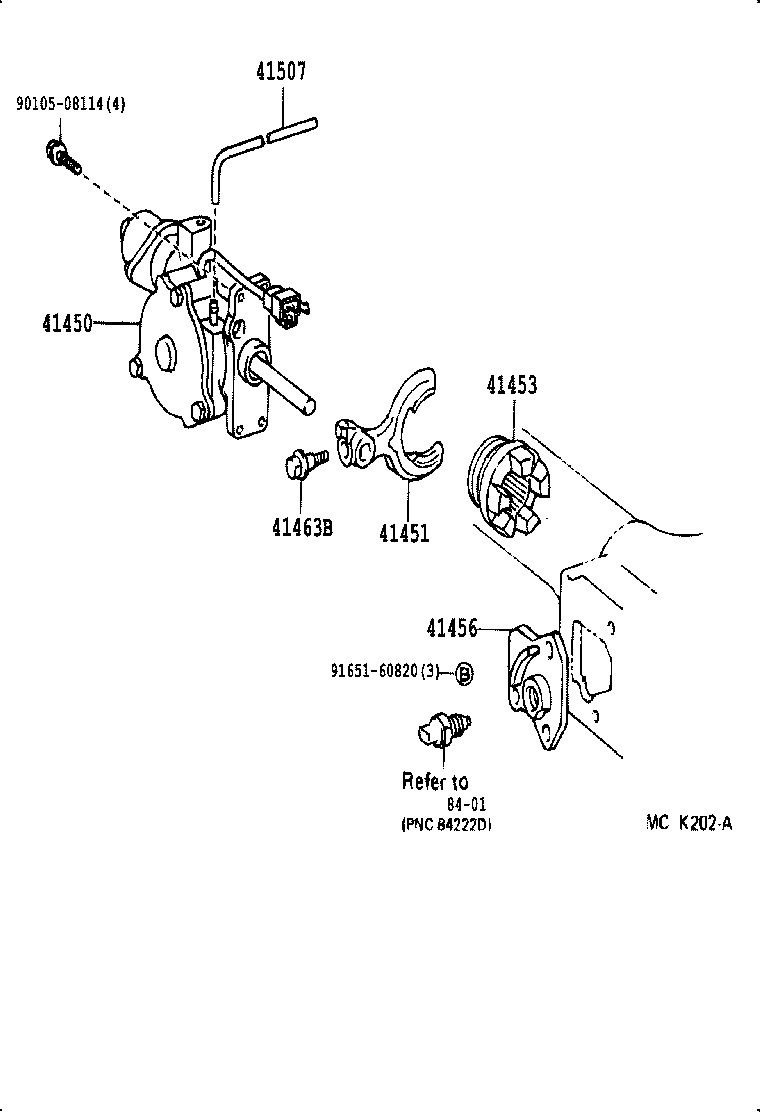 41507

90105-08114(4)

41450

41453

41463B

41451

41456

91651-60820(3) B

Refer to
84-01
(PNC 84222D)

MC K202-A