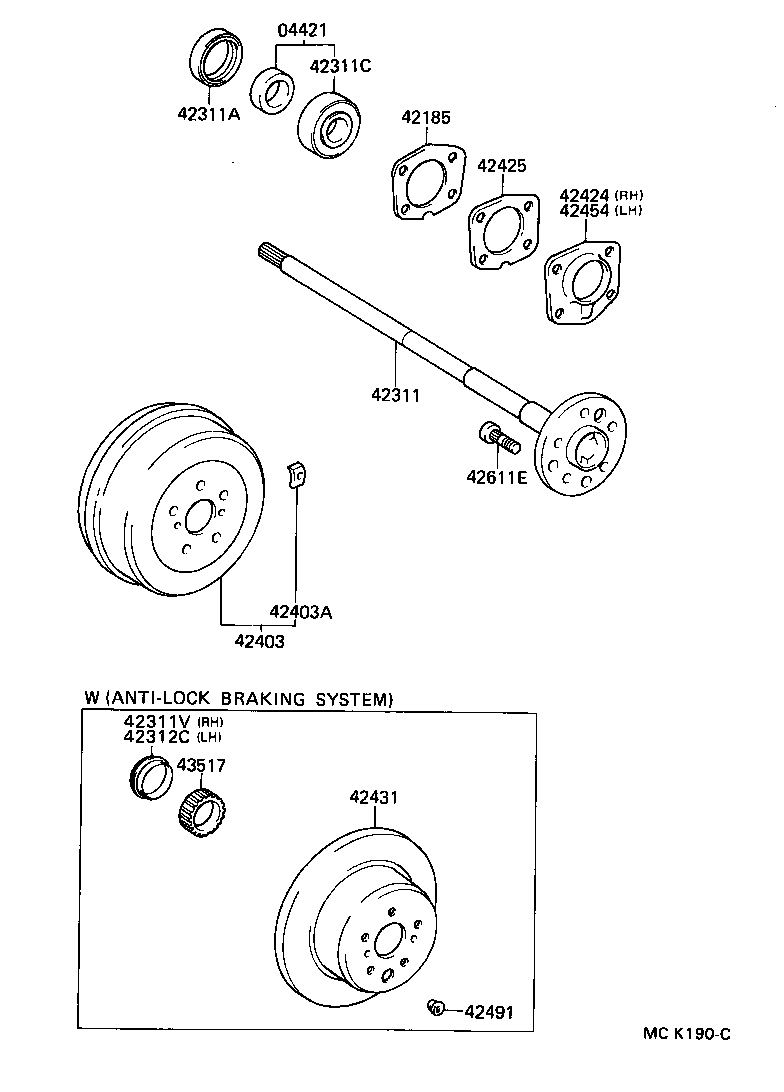 04421
42311C
42311A
42185
42425
42424 (RH)
42454 (LH)
42311
42611E
42403A
42403

W (ANTI-LOCK BRAKING SYSTEM)
42311V (RH)
42312C (LH)
43517
42431
42491

MC K190-C