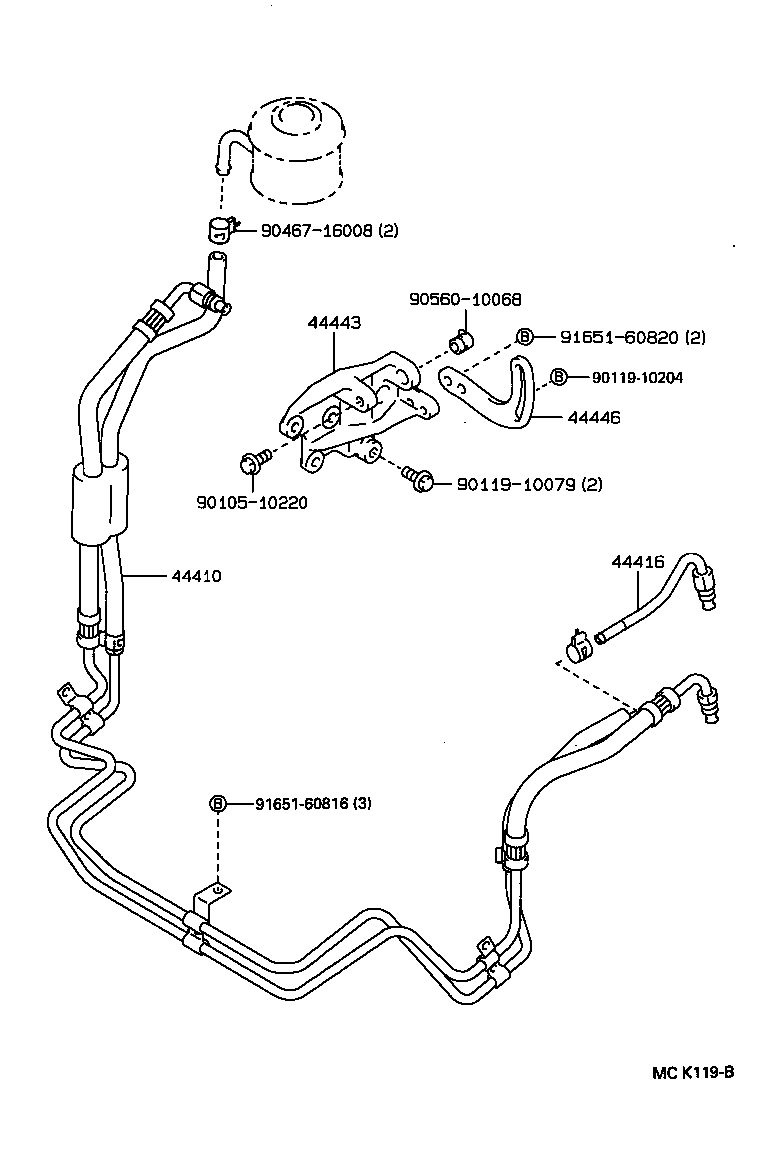 90467-16008 (2)

90560-10068

44443

B 91651-60820 (2)

B 90119-10204

44446

90105-10220

90119-10079 (2)

44410

44416

B 91651-60816 (3)

MC K119-B