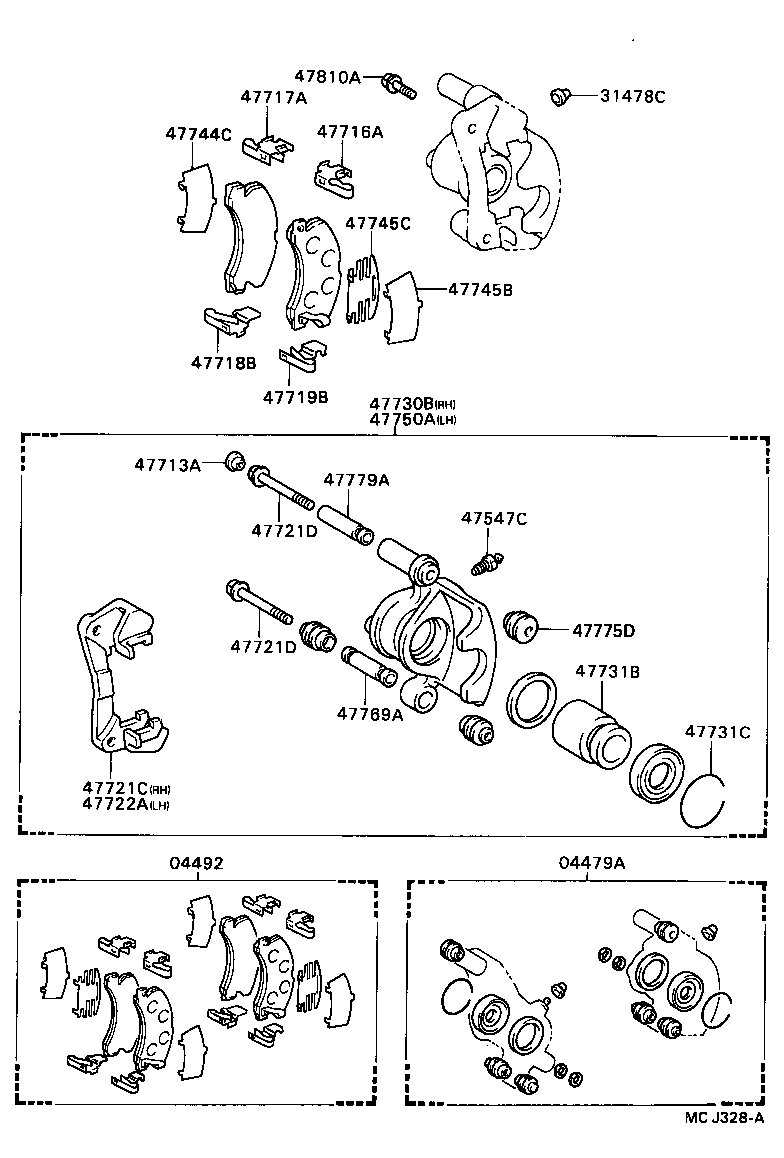 47810A
31478C
47717A
47744C
47716A
47745C
47745B
47718B
47719B
47730B(RH)
47750A(LH)
47713A
47779A
47721D
47547C
47721D
47775D
47731B
47769A
47731C
47721C(RH)
47722A(LH)
04492
04479A
MC J328-A