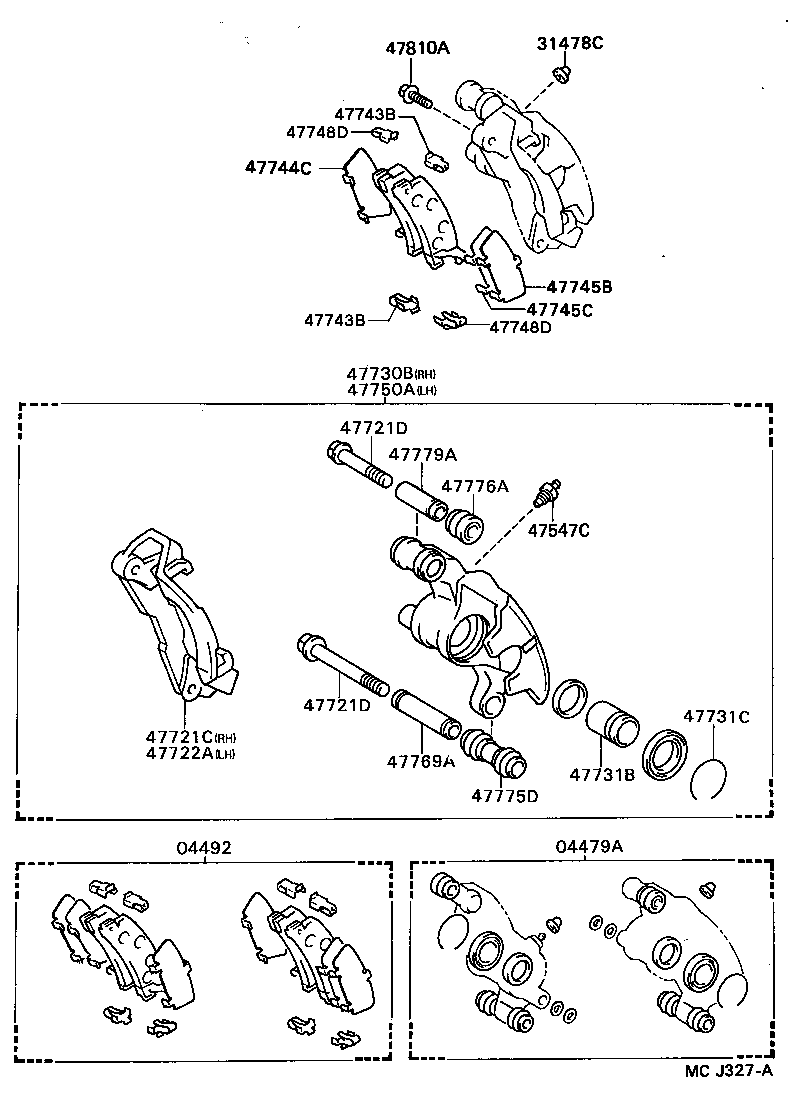 47810A
31478C
47743B
47748D
47744C
47745B
47745C
47743B
47748D

47730B(RH)
47750A(LH)
47721D
47779A
47776A
47547C
47721D
47721C(RH)
47722A(LH)
47769A
47775D
47731B
47731C

04492
04479A

MC J327-A