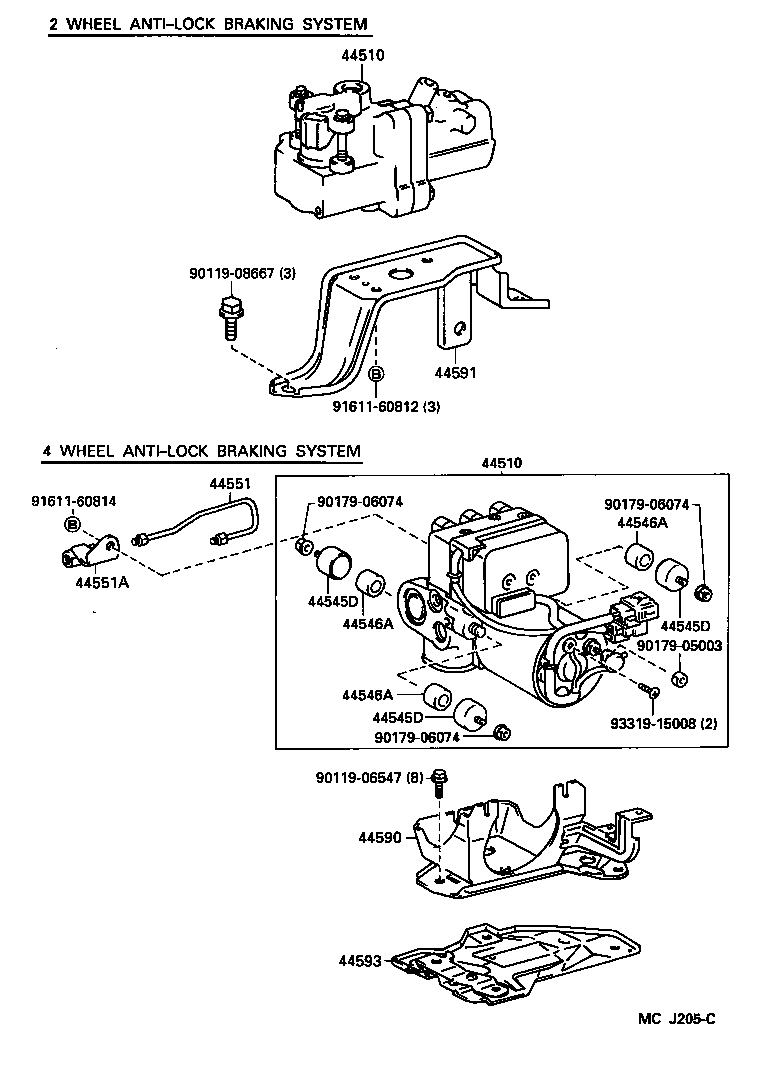 2 WHEEL ANTI-LOCK BRAKING SYSTEM

44510

90119-08667 (3)

44591

B

91611-60812 (3)

4 WHEEL ANTI-LOCK BRAKING SYSTEM

44510

91611-60814

B

44551

44551A

90179-06074

44545D

44546A

90179-06074

44546A

44545D

90179-05003

44546A

44545D

90179-06074

93319-15008 (2)

90119-06547 (8)

44590

44593

MC J205-C