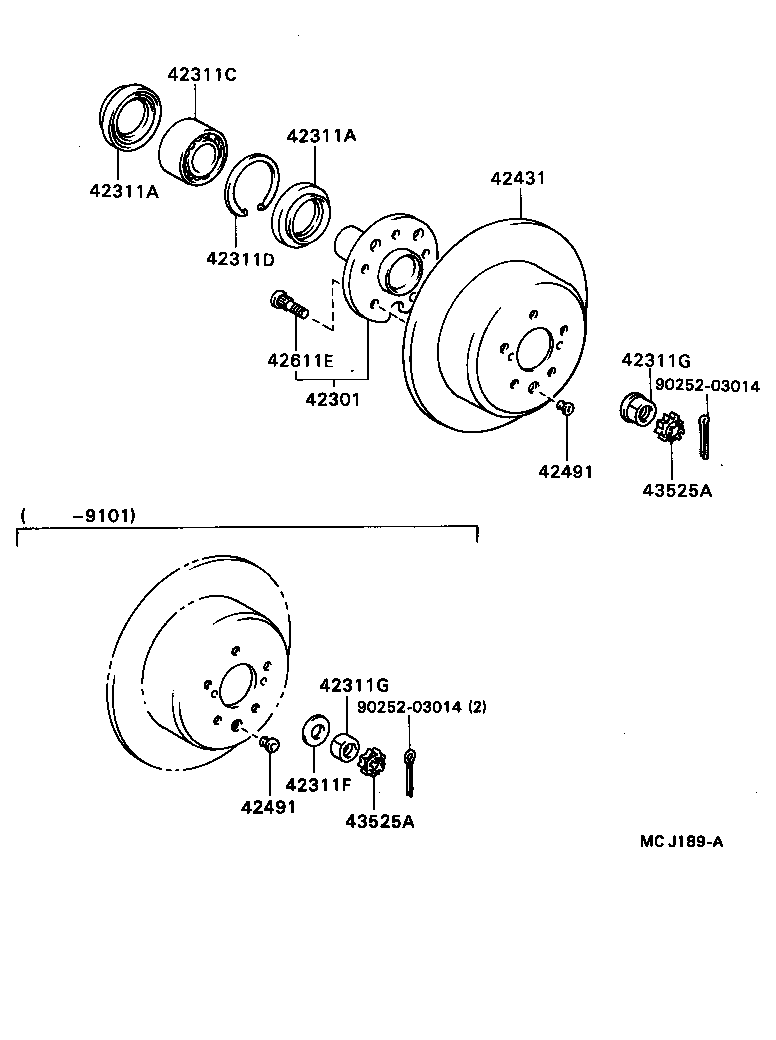 42311C
42311A
42311A
42431
42311D
42611E
42301
42311G
90252-03014
42491
43525A

( -9101)

42311G
90252-03014 (2)
42491
42311F
43525A

MC J189-A