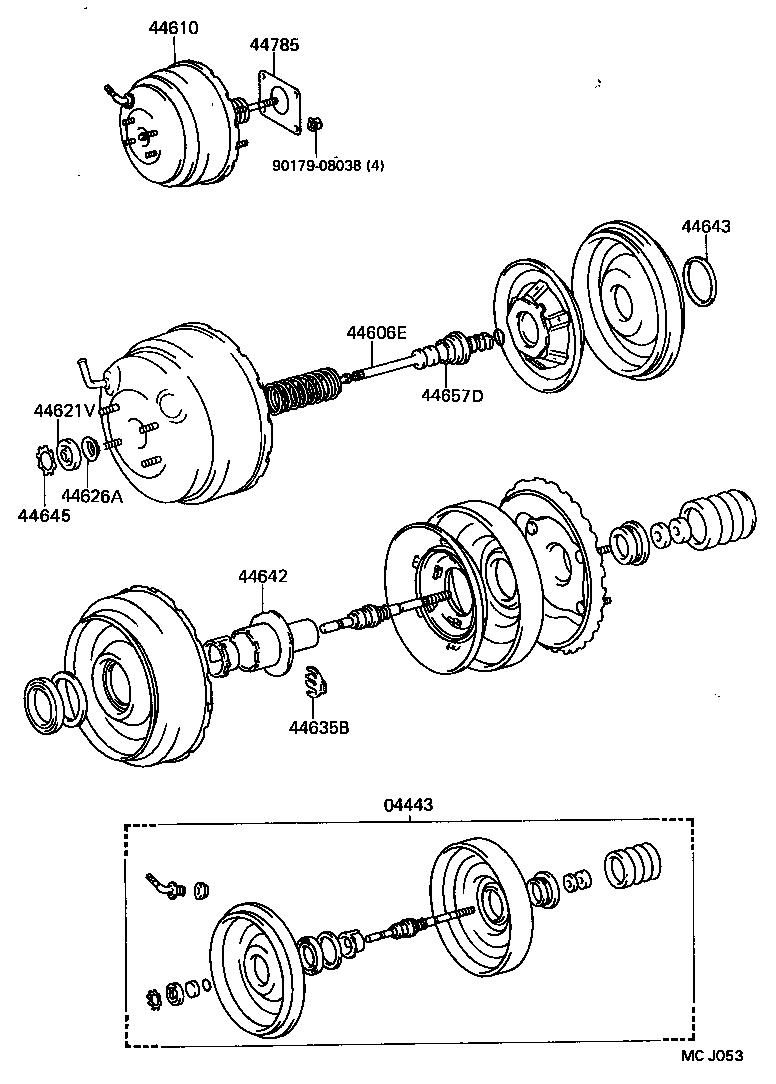 44610
44785
90179-08038 (4)
44643
44606E
44657D
44621V
44626A
44645
44642
44635B
04443
MC J053