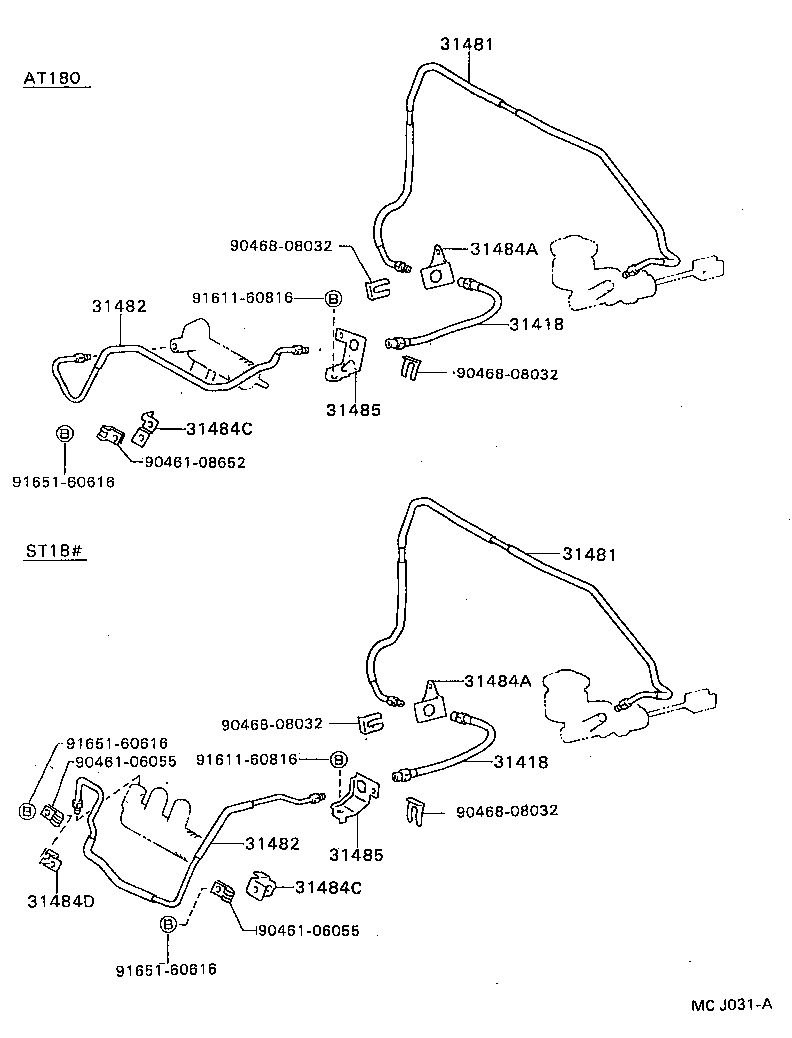 AT180

31481

90468-08032

31484A

91611-60816

B

31482

31418

90468-08032

31485

31484C

B

90461-08652

91651-60616

ST18#

31481

31484A

90468-08032

91651-60616

90461-06055

91611-60816

B

31418

B

90468-08032

31482

31485

31484D

31484C

B

90461-06055

91651-60616

MC J031-A