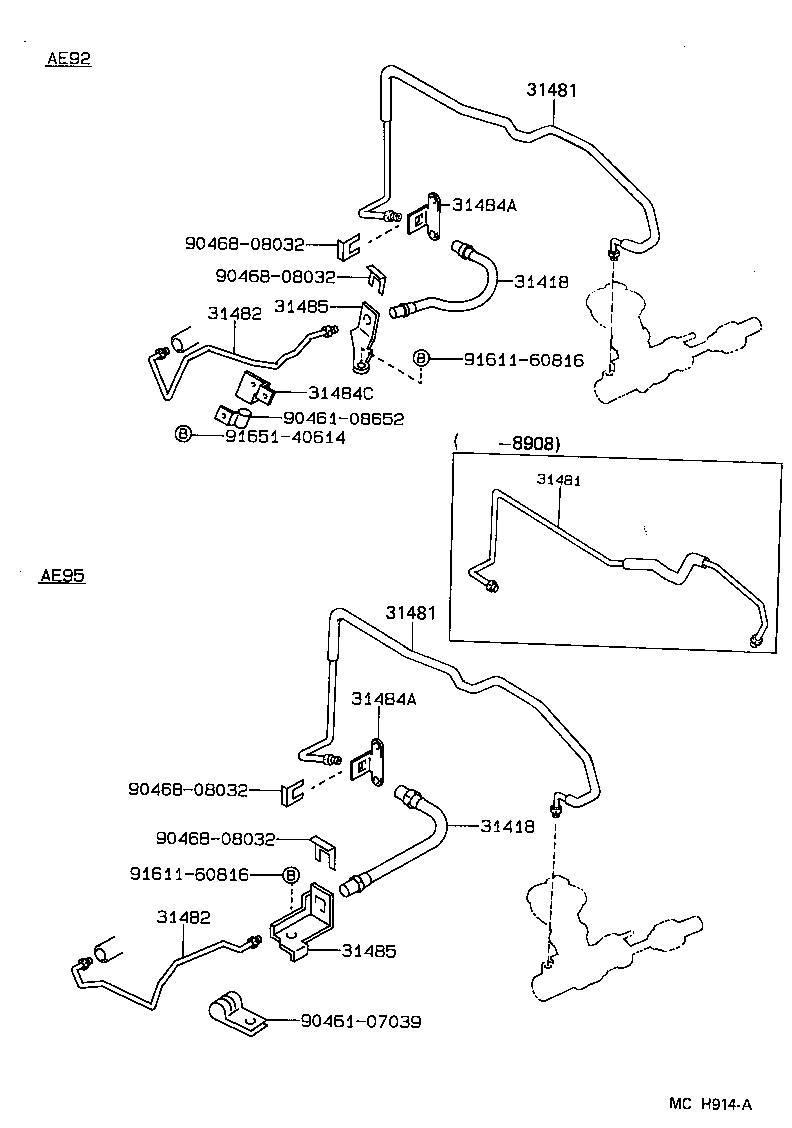 AE92

31481

31484A

90468-08032

90468-08032

31418

31485

31482

Ⓑ 91611-60816

31484C

90461-08652

Ⓑ 91651-40614

( -8908)

31481

AE95

31481

31484A

90468-08032

31418

90468-08032

91611-60816 Ⓑ

31482

31485

90461-07039

MC H914-A