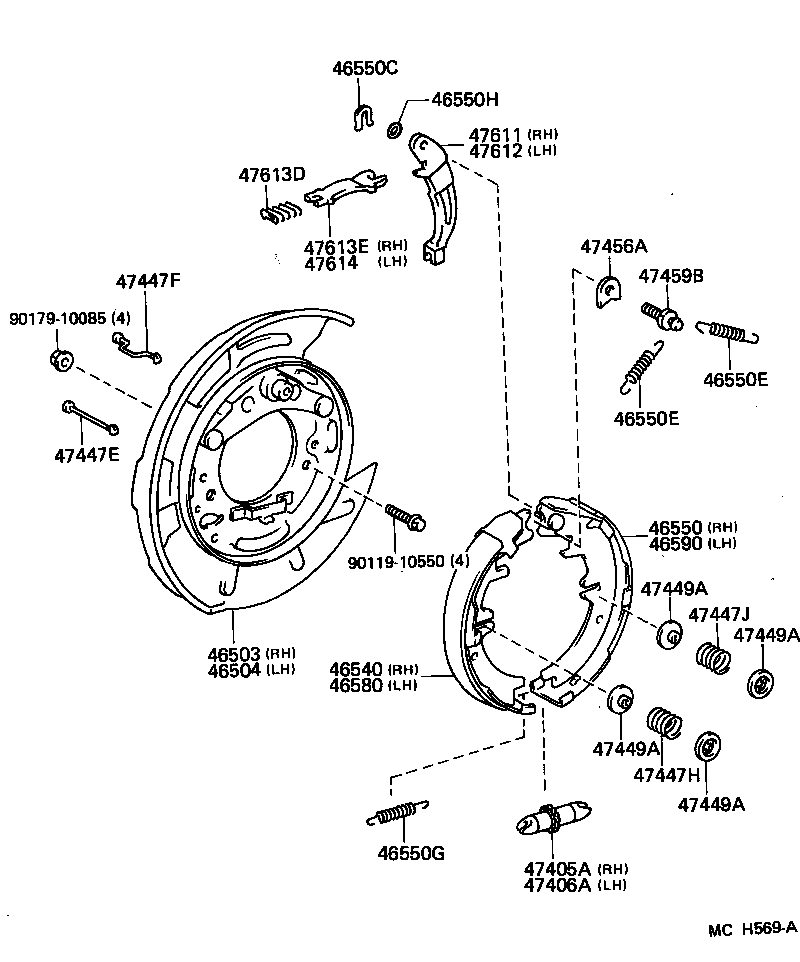 46550C
46550H
47611 (RH)
47612 (LH)
47613D
47613E (RH)
47614 (LH)
47456A
47459B
46550E
46550E
47447F
90179-10085 (4)
47447E
90119-10550 (4)
46550 (RH)
46590 (LH)
47449A
47447J
47449A
46503 (RH)
46504 (LH)
46540 (RH)
46580 (LH)
47449A
47447H
47449A
46550G
47405A (RH)
47406A (LH)
MC H569-A