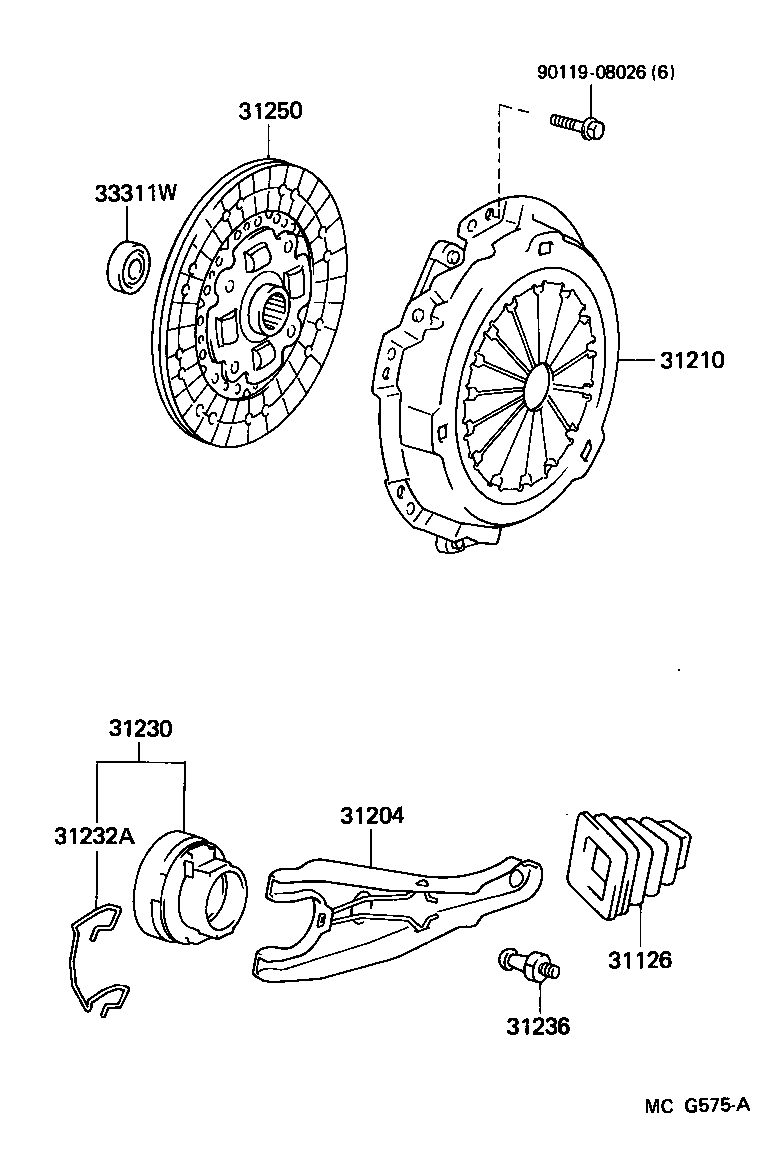 90119-08026 (6)

31250

33311W

31210

31230

31232A

31204

31126

31236

MC G575-A