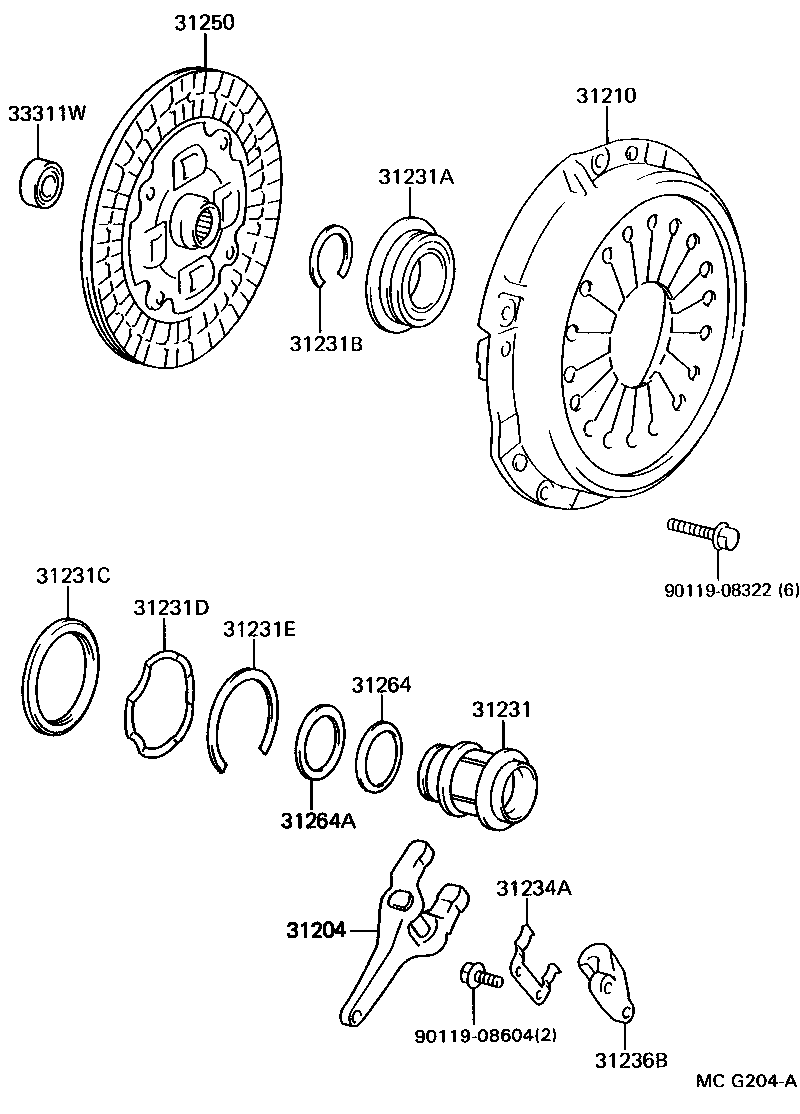 31250
33311W
31210
31231A
31231B
90119-08322 (6)
31231C
31231D
31231E
31264
31231
31264A
31234A
31204
90119-08604(2)
31236B
MC G204-A