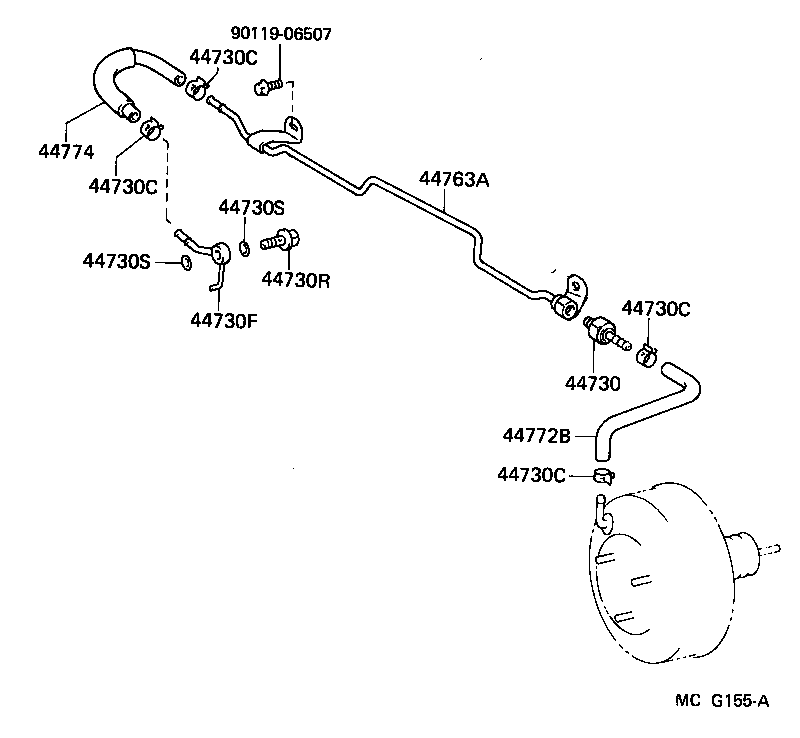 90119-06507
44730C
44774
44730C
44763A
44730S
44730S
44730R
44730F
44730C
44730
44772B
44730C
MC G155-A