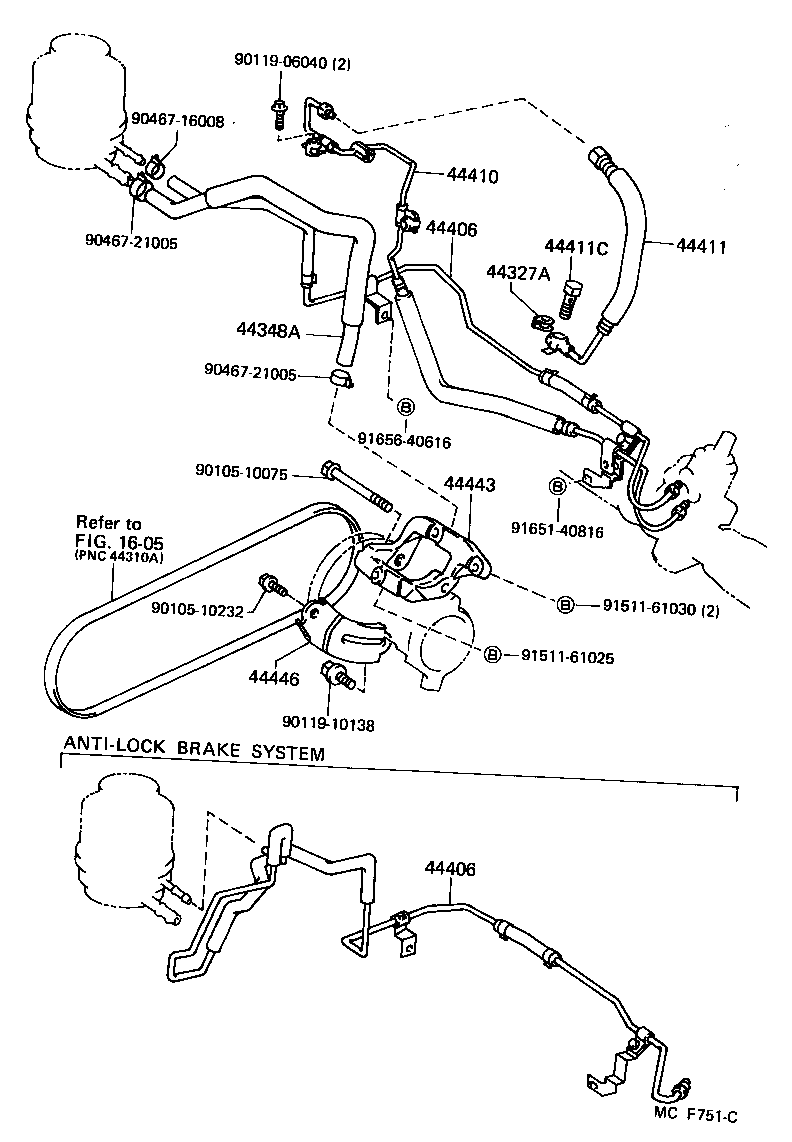 90119-06040 (2)

90467-16008

44410

90467-21005

44406

44411C

44411

44327A

44348A

90467-21005

Ⓑ

91656-40616

90105-10075

44443

Ⓑ

91651-40816

Refer to FIG. 16-05 (PNC 44310A)

90105-10232

Ⓑ 91511-61030 (2)

Ⓑ 91511-61025

44446

90119-10138

ANTI-LOCK BRAKE SYSTEM

44406

MC F751-C