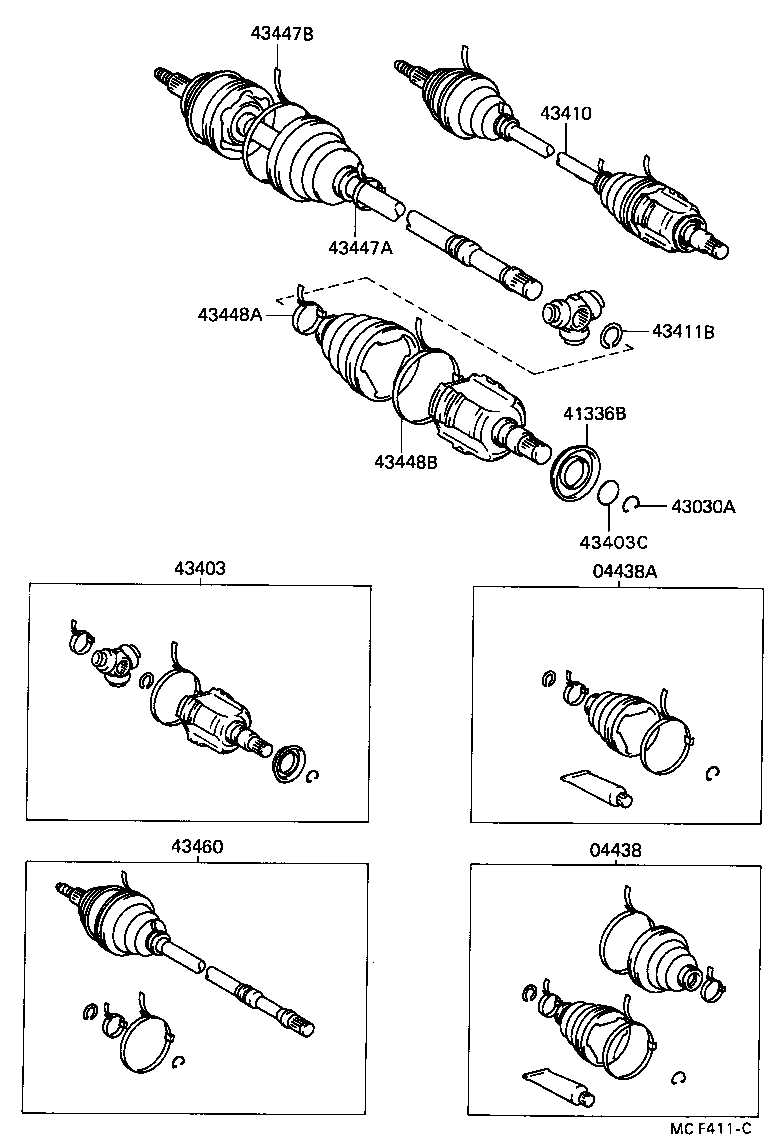 43447B
43410
43447A
43448A
43411B
41336B
43448B
43030A
43403C
43403
04438A
43460
04438
MC F411-C