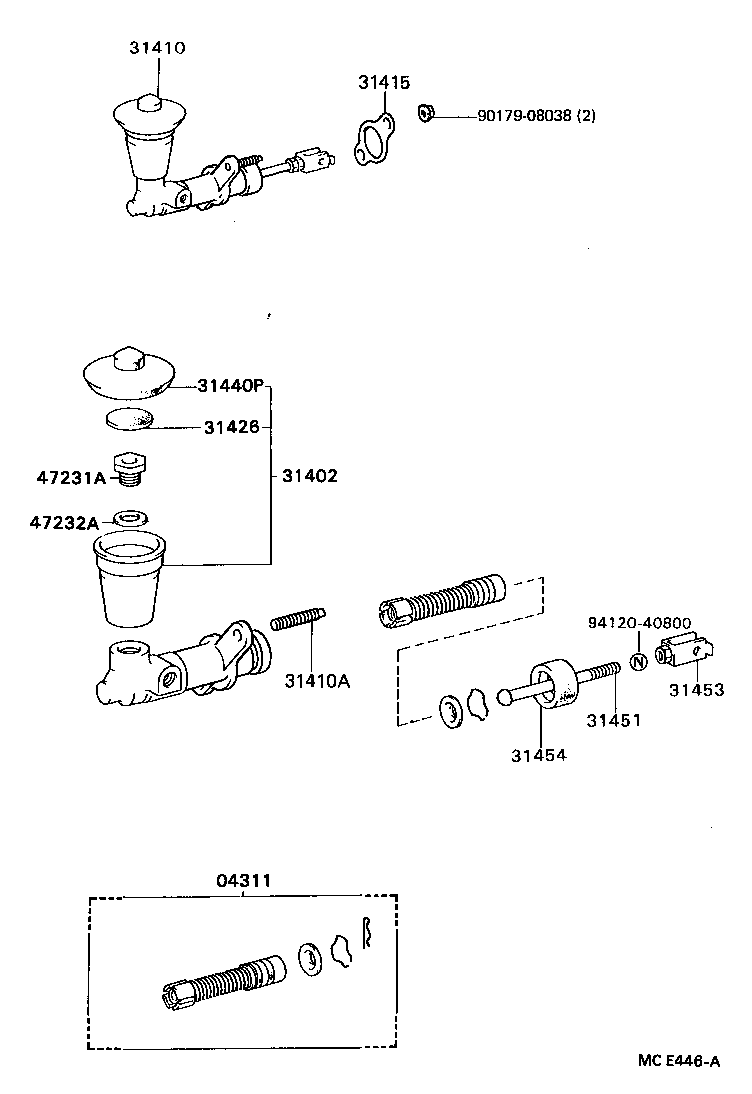 31410
31415
90179-08038 (2)
31440P
31426
47231A
31402
47232A
31410A
94120-40800
N
31453
31451
31454
04311
MC E446-A