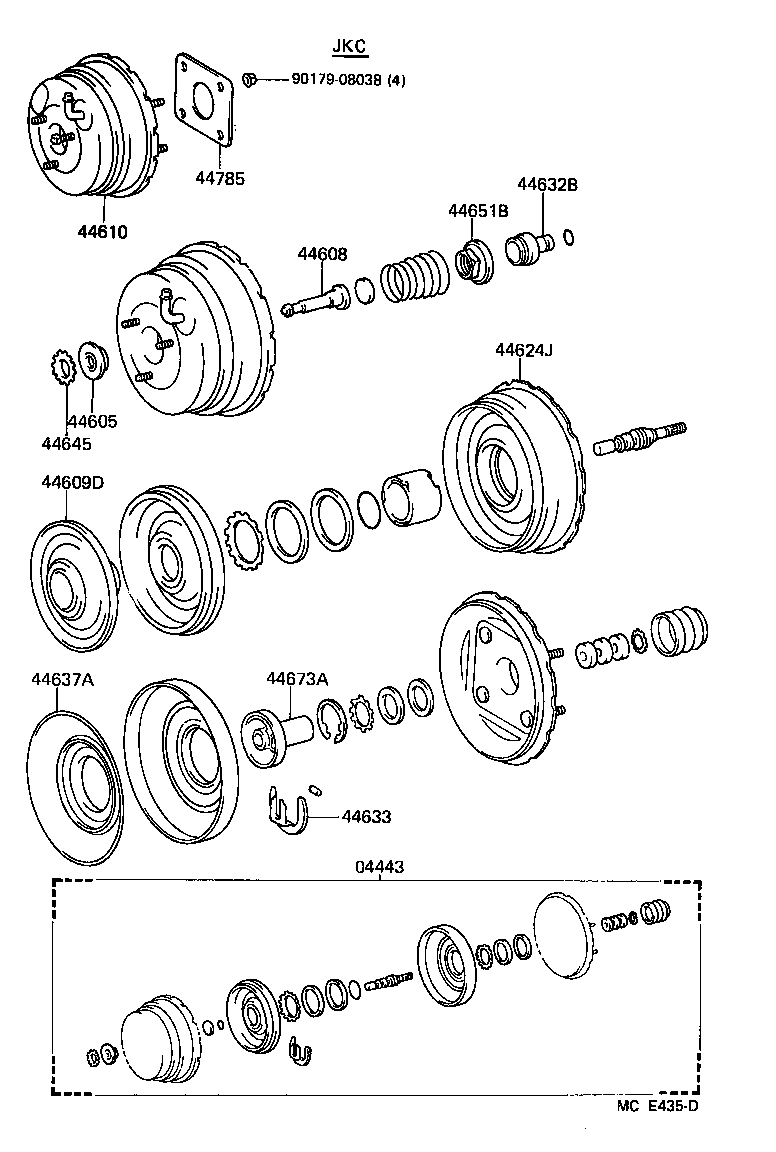 JKC

90179-08038 (4)

44785

44610

44632B

44651B

44608

44624J

44605

44645

44609D

44637A

44673A

44633

04443

MC E435-D