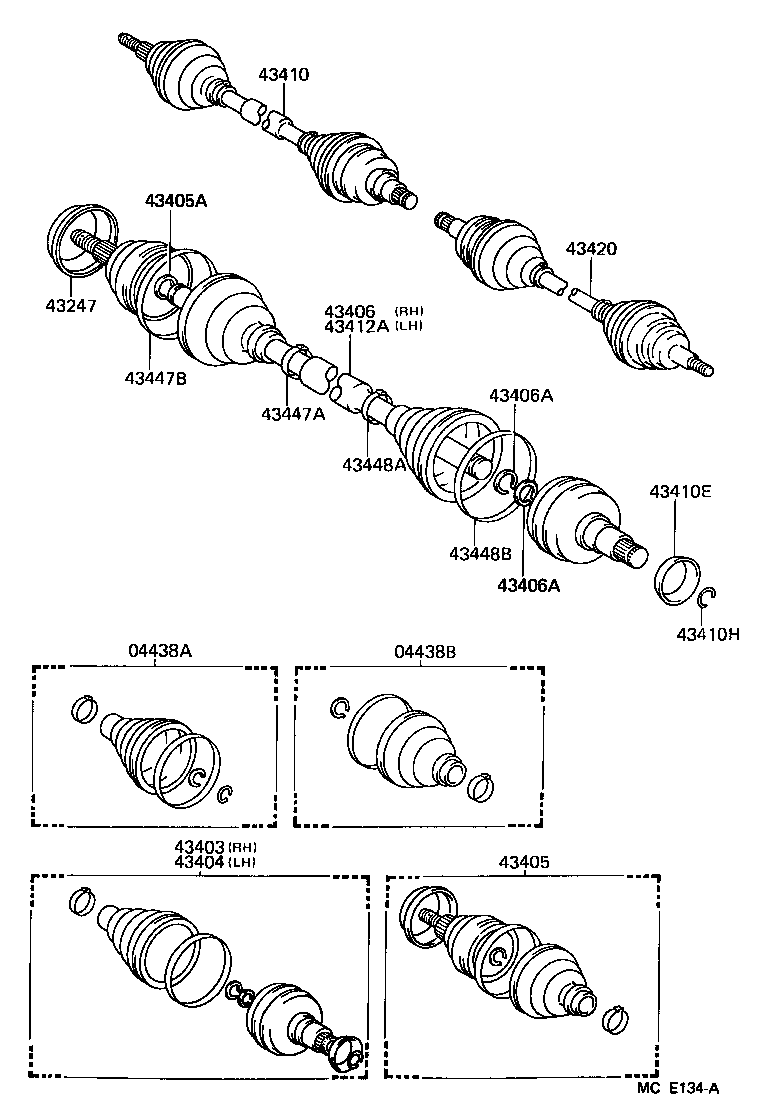 43410

43405A

43420

43247

43406 (RH)
43412A (LH)

43447B

43447A

43406A

43448A

43410E

43448B

43406A

43410H

04438A

04438B

43403 (RH)
43404 (LH)

43405

MC E134-A