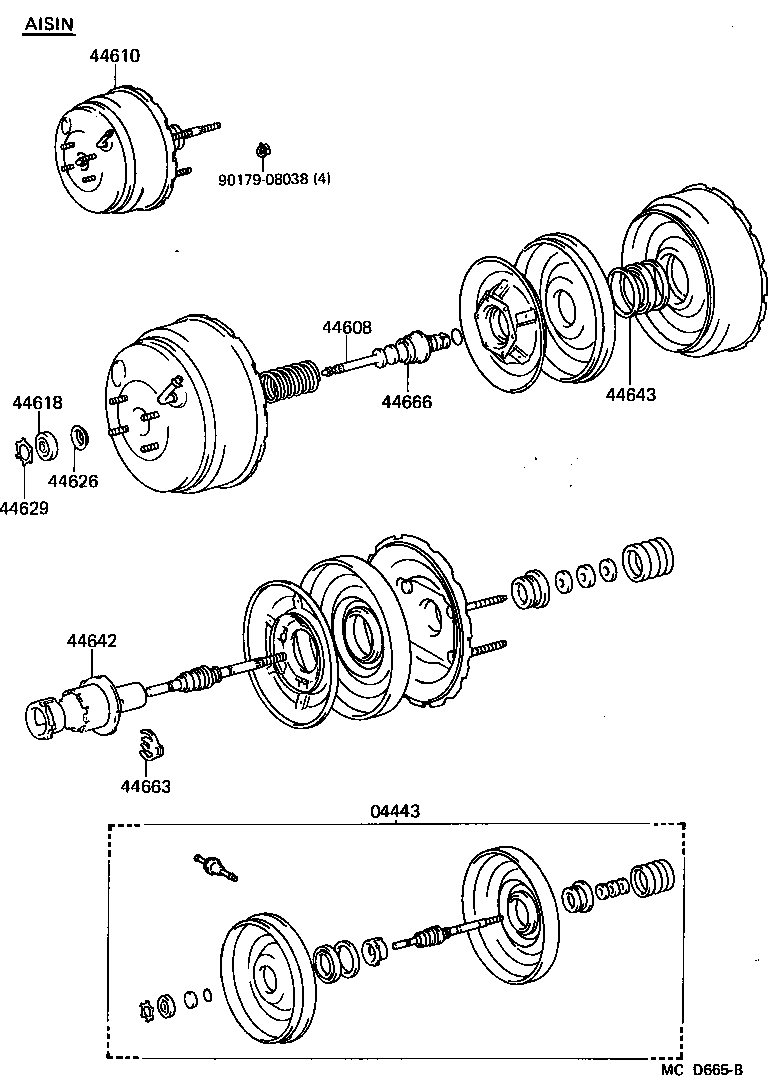 AISIN

44610

90179-08038 (4)

44608

44666

44643

44618

44626

44629

44642

44663

04443

MC D665-B