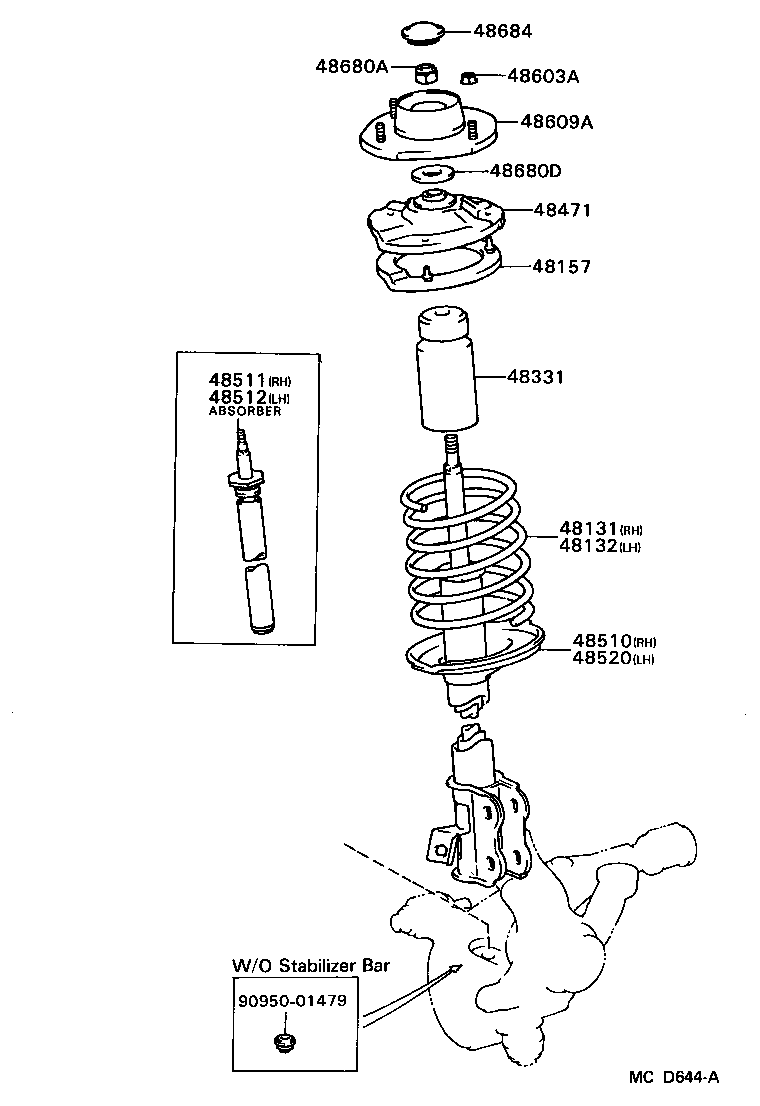 48684
48680A
48603A
48609A
48680D
48471
48157
48511(RH)
48512(LH)
ABSORBER
48331
48131(RH)
48132(LH)
48510(RH)
48520(LH)
W/O Stabilizer Bar
90950-01479
MC D644-A