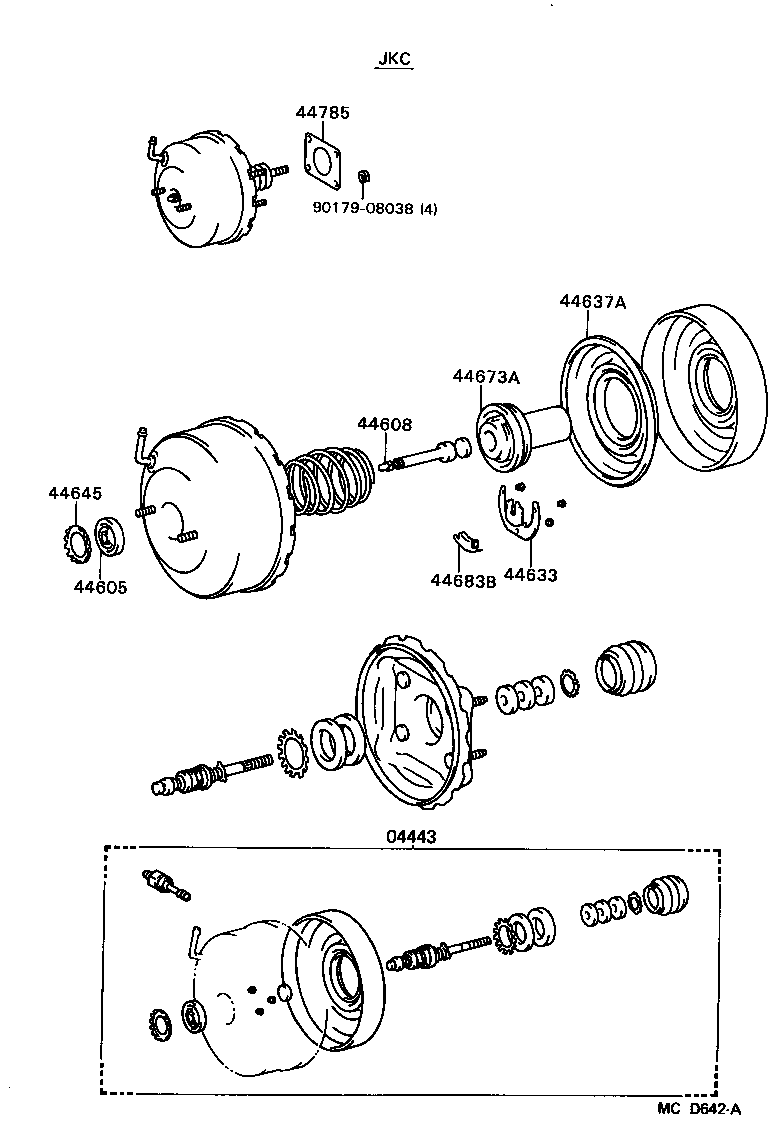 JKC

44785

90179-08038 (4)

44637A

44673A

44608

44645

44605

44683B

44633

04443

MC D642-A