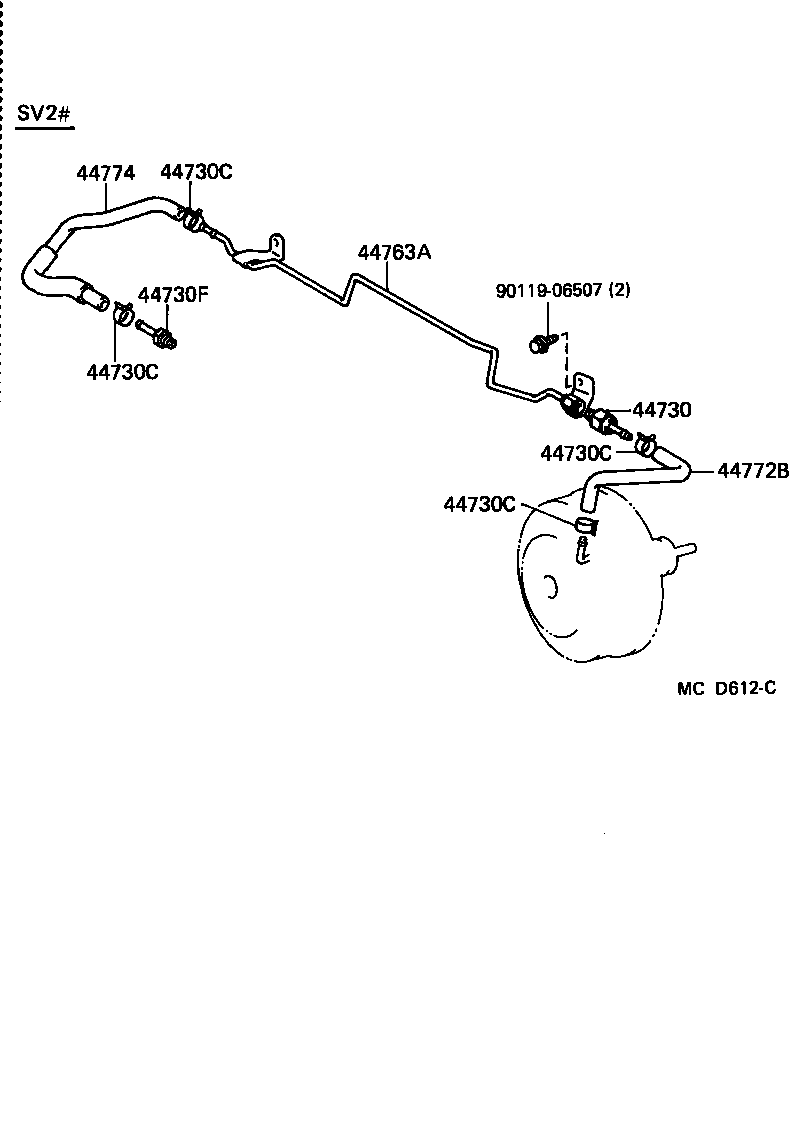 SV2#

44774
44730C
44763A
44730F
44730C
90119-06507 (2)
44730
44730C
44772B
44730C

MC D612-C