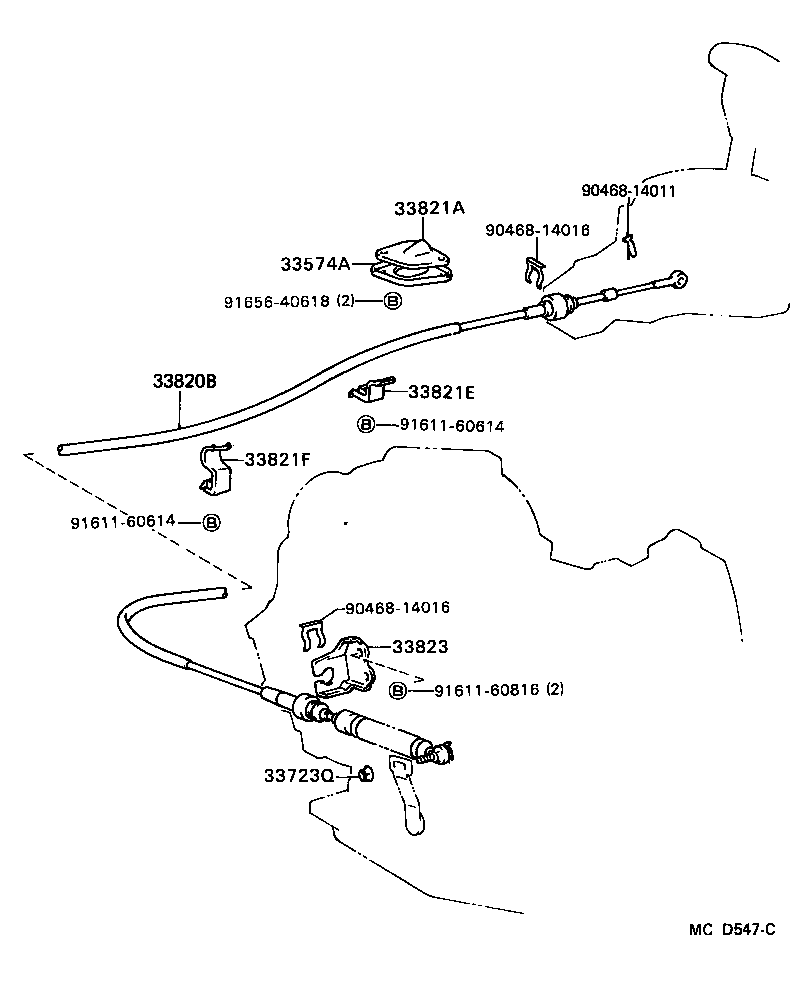 90468-14011
33821A
90468-14016
33574A
91656-40618 (2) B
33820B
33821E
B 91611-60614
33821F
91611-60614 B
90468-14016
33823
B 91611-60816 (2)
33723Q
MC D547-C