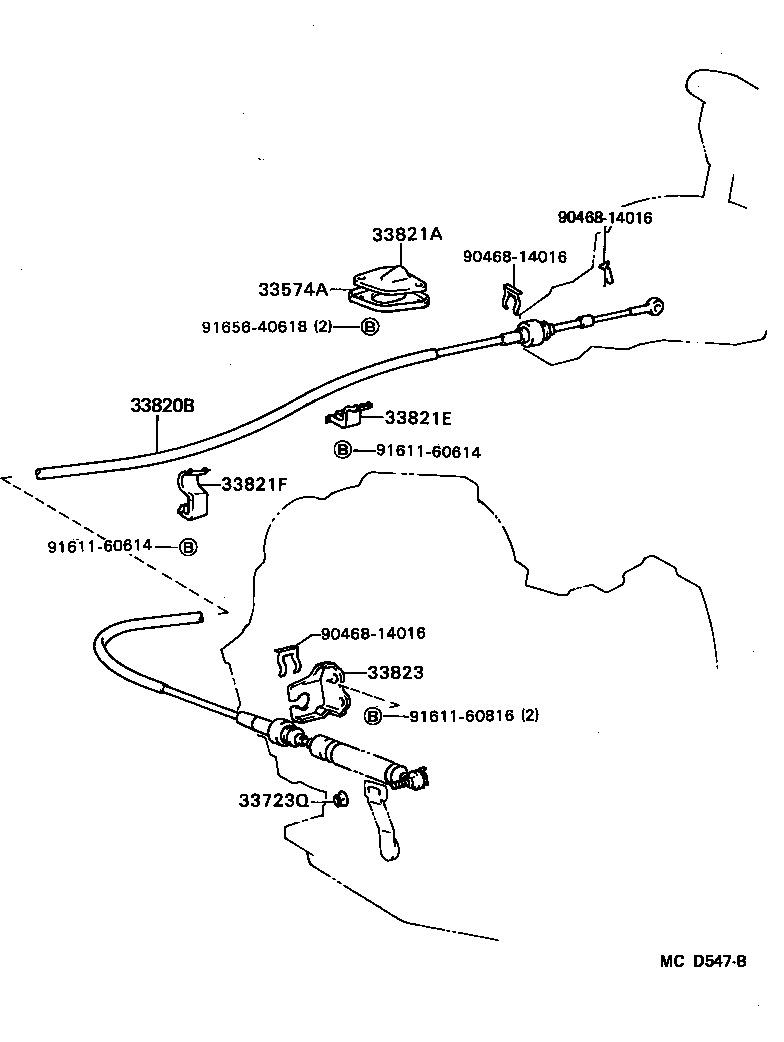 90468-14016
33821A
90468-14016
33574A
91656-40618 (2) B
33820B
33821E
B 91611-60614
33821F
91611-60614 B
90468-14016
33823
B 91611-60816 (2)
33723Q
MC D547-B