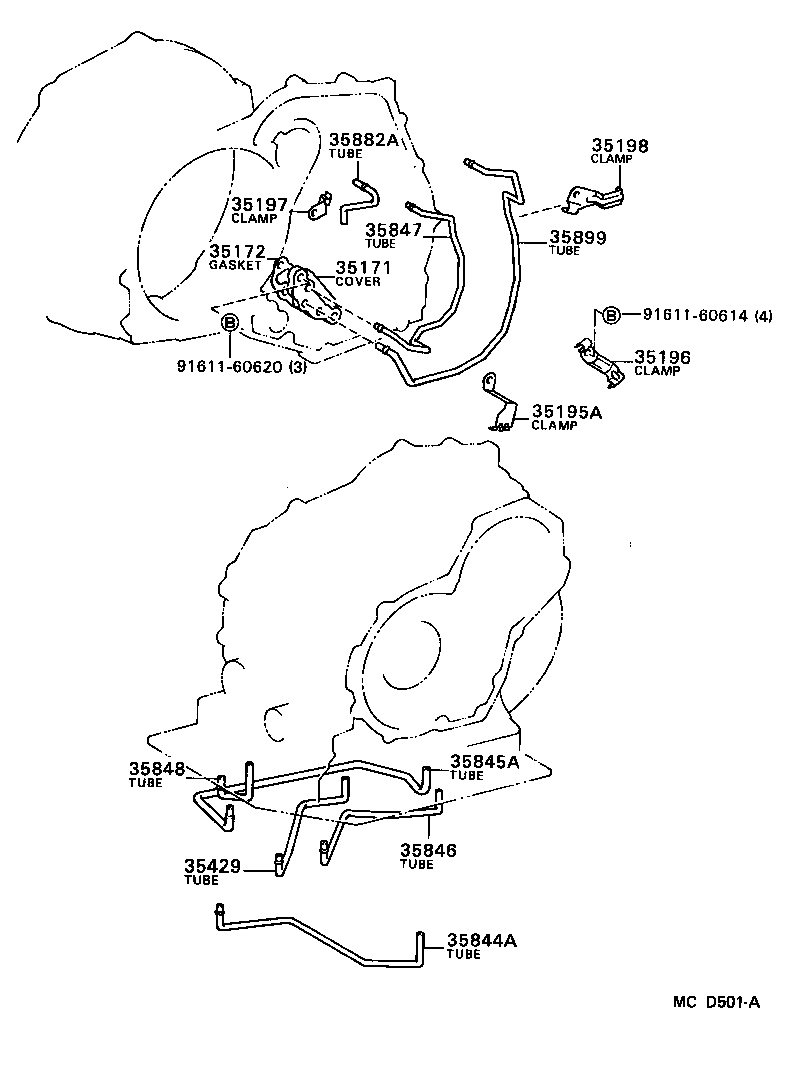 35882A
TUBE

35198
CLAMP

35197
CLAMP

35847
TUBE

35899
TUBE

35172
GASKET

35171
COVER

B 91611-60614 (4)

B

91611-60620 (3)

35196
CLAMP

35195A
CLAMP

35848
TUBE

35845A
TUBE

35846
TUBE

35429
TUBE

35844A
TUBE

MC D501-A