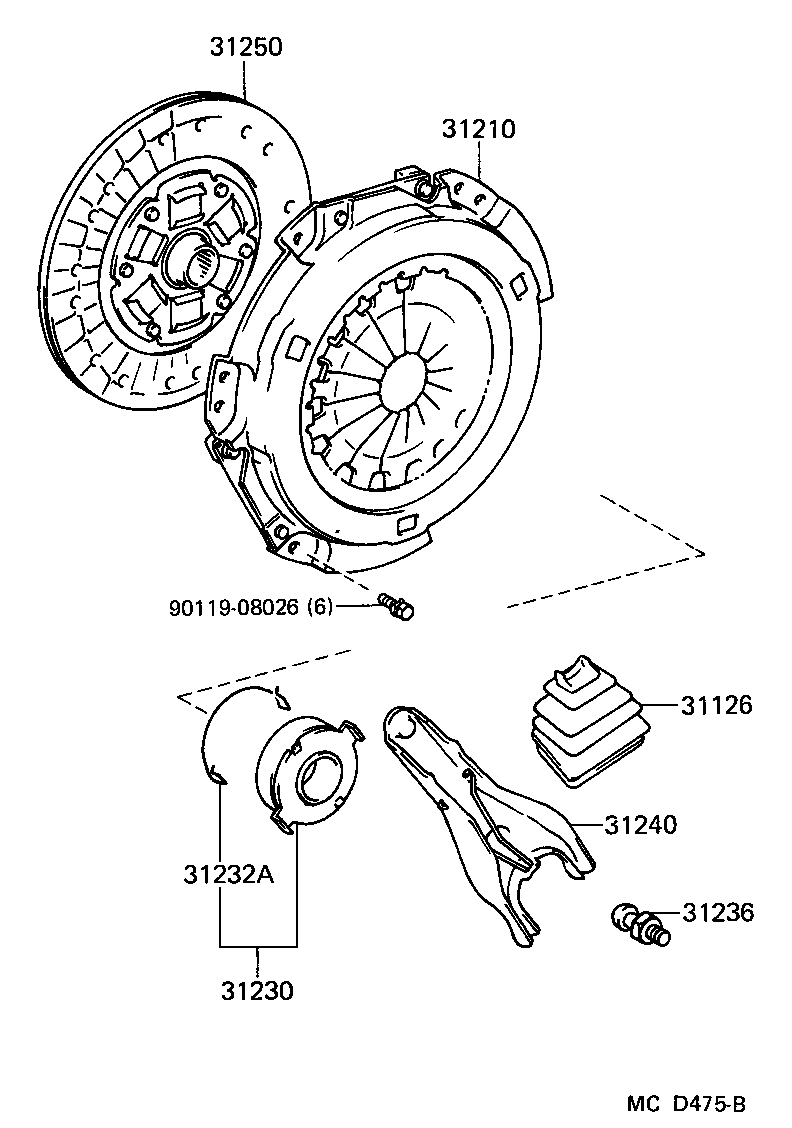 31250

31210

90119-08026 (6)

31126

31240

31232A

31236

31230

MC D475-B