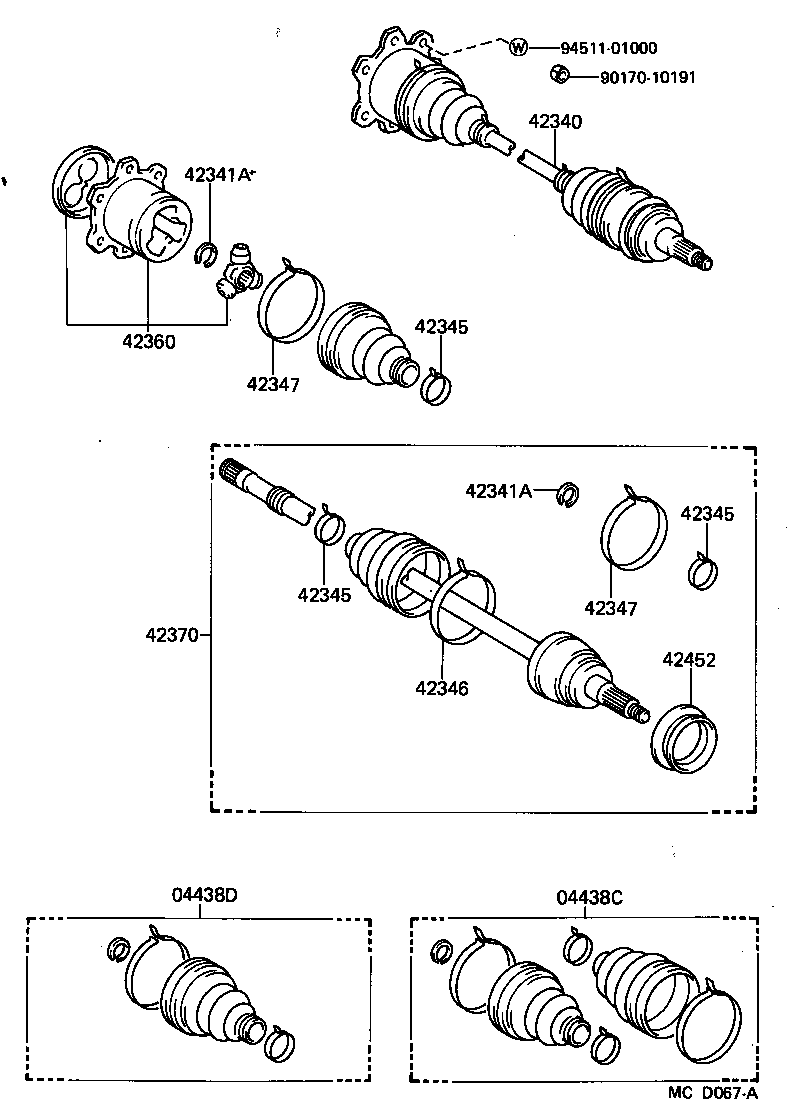 W 94511-01000
90170-10191
42340
42341A
42360
42347
42345
42341A
42345
42345
42347
42370
42346
42452
04438D
04438C
MC D067-A