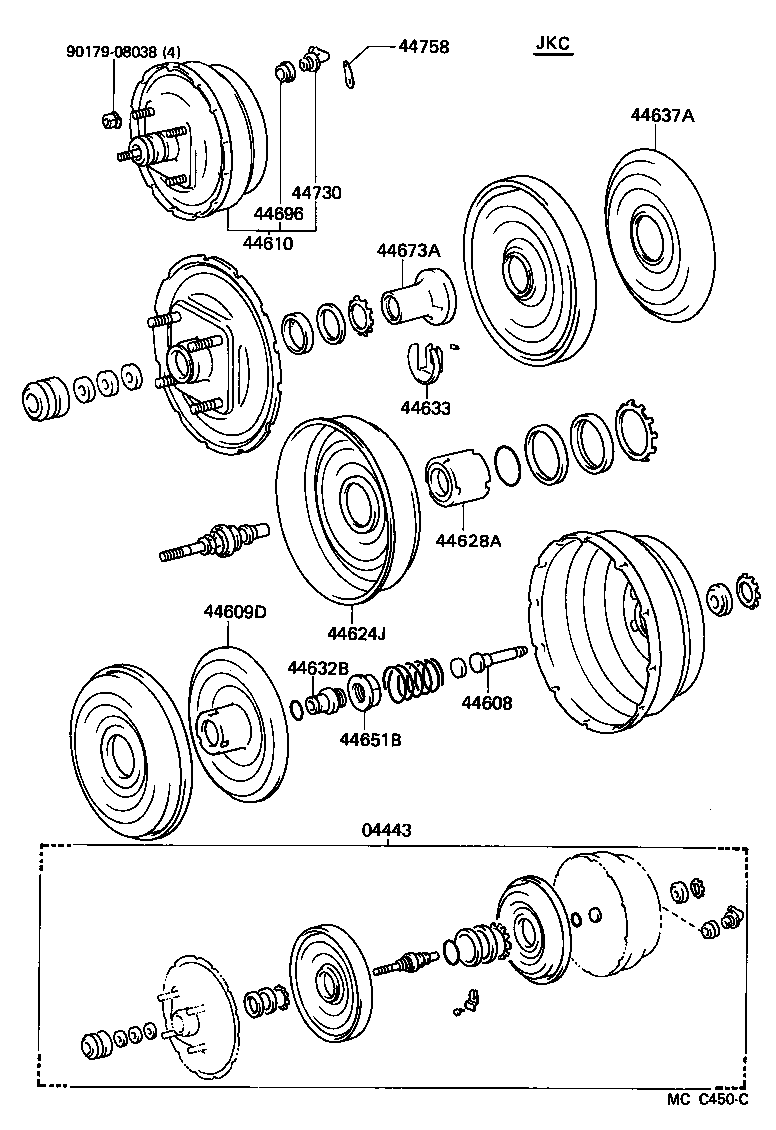 90179-08038 (4)
44758
JKC
44637A
44730
44696
44610
44673A
44633
44628A
44624J
44609D
44632B
44651B
44608
04443
MC C450-C