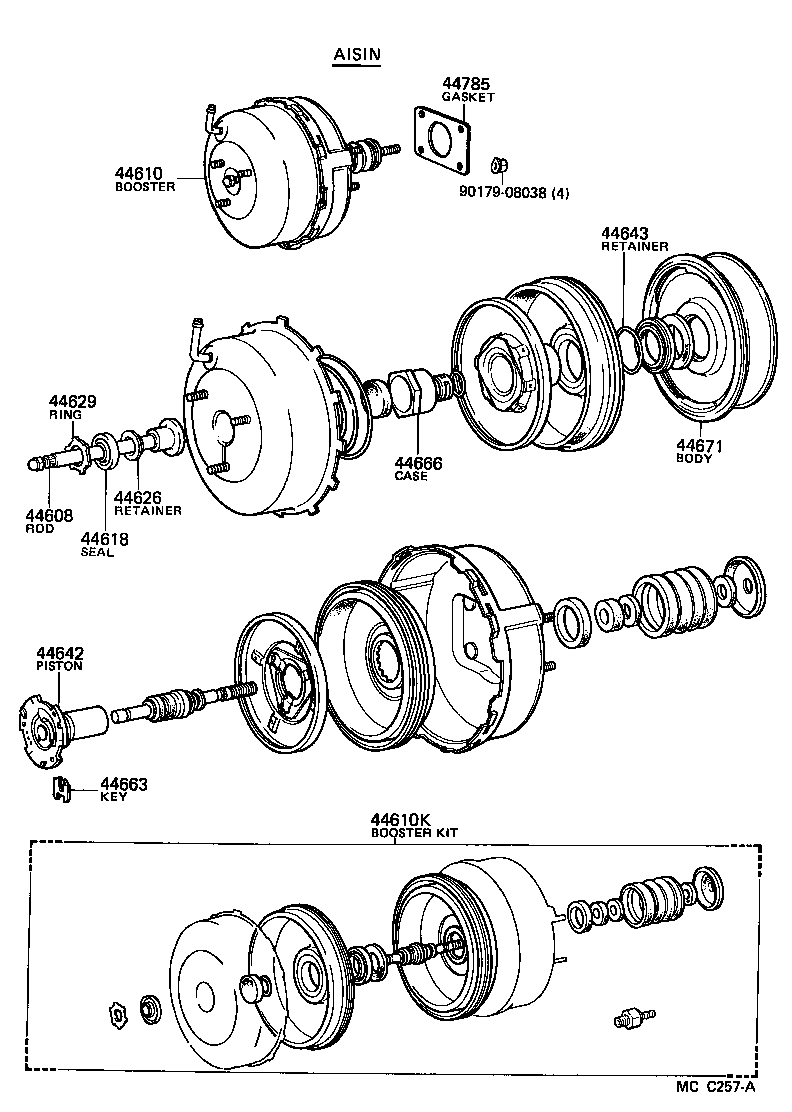 AISIN

44785
GASKET

44610
BOOSTER

90179-08038 (4)

44643
RETAINER

44629
RING

44666
CASE

44671
BODY

44608
ROD

44626
RETAINER

44618
SEAL

44642
PISTON

44663
KEY

44610K
BOOSTER KIT

MC C257-A