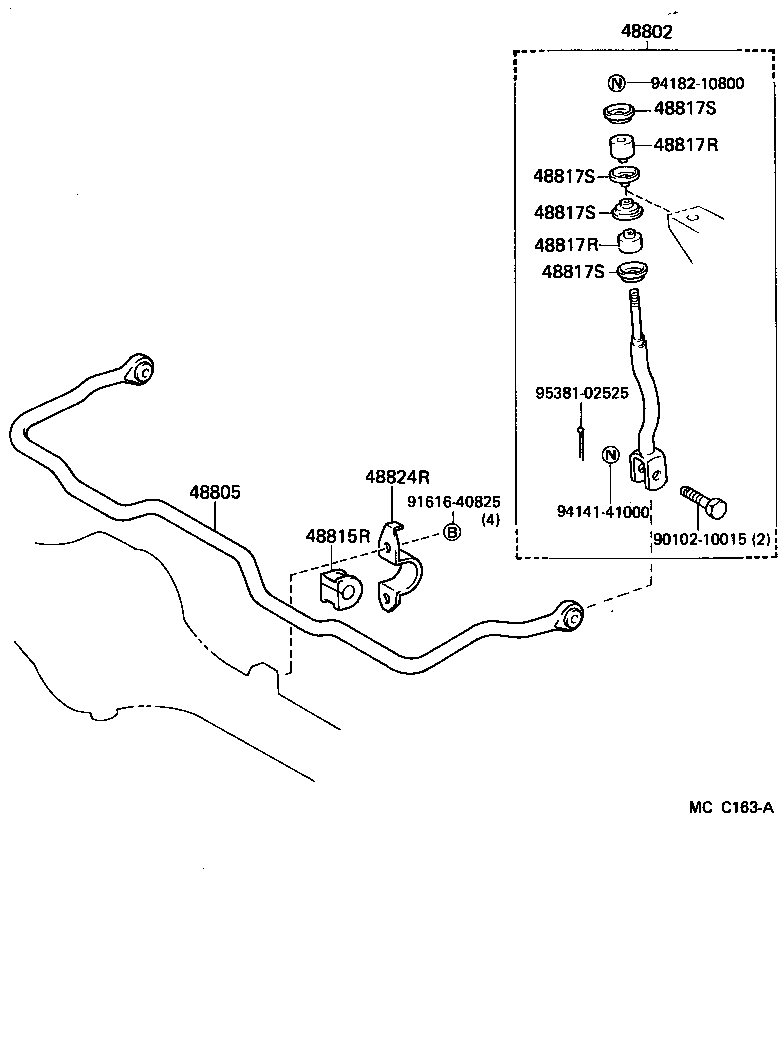 48802

N 94182-10800

48817S

48817R

48817S

48817S

48817R

48817S

95381-02525

N

94141-41000

90102-10015 (2)

48805

48824R

91616-40825 (4)

B

48815R

MC C163-A