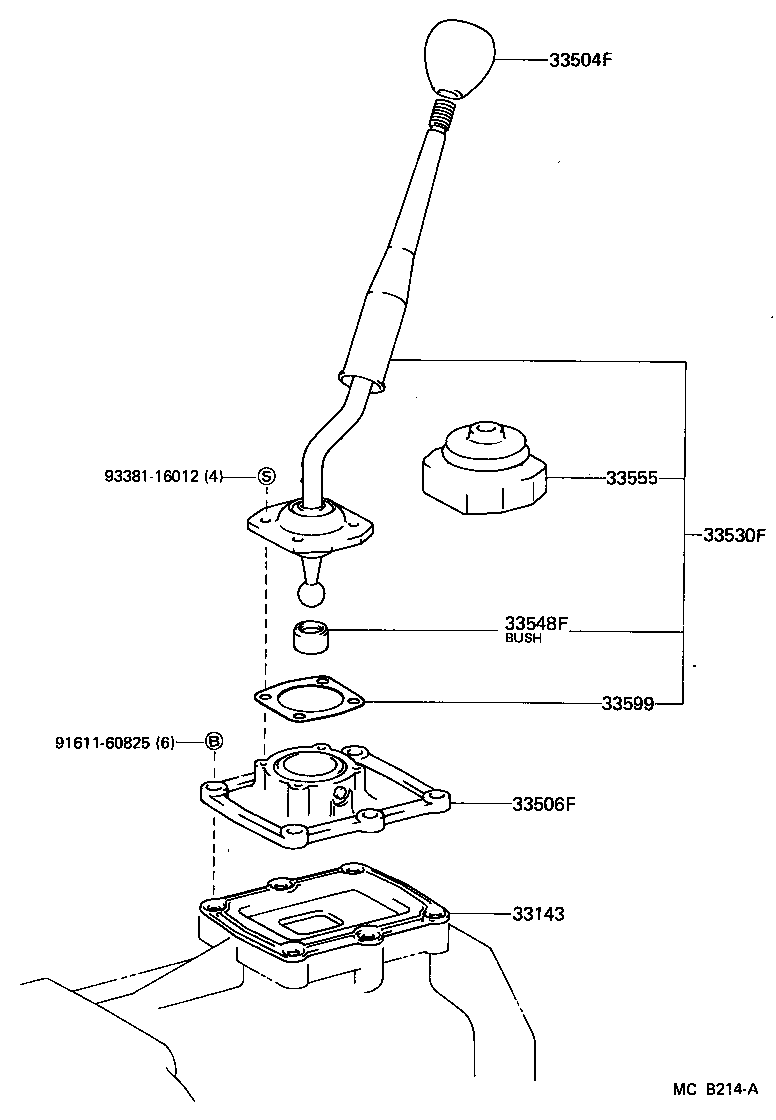 33504F

93381-16012 (4) S

33555

33530F

33548F
BUSH

33599

91611-60825 (6) B

33506F

33143

MC B214-A