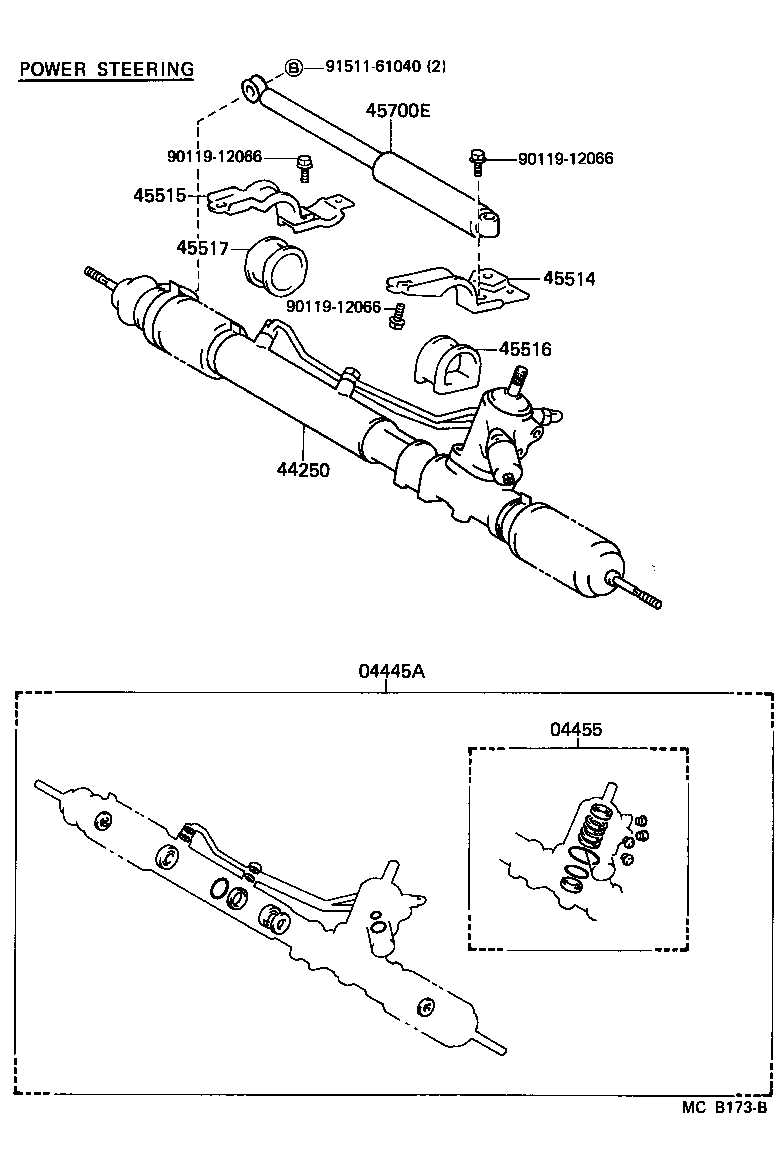 POWER STEERING

B 91511-61040 (2)

45700E

90119-12066

90119-12066

45515

45517

45514

90119-12066

45516

44250

04445A

04455

MC B173-B