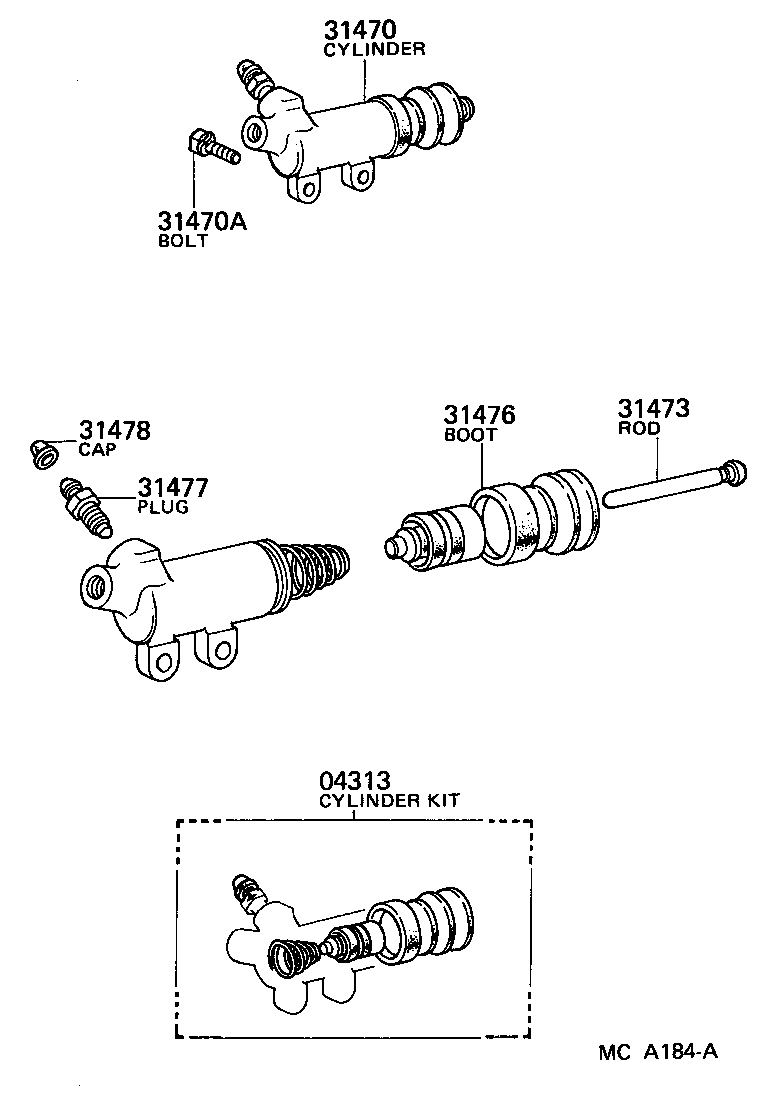 31470
CYLINDER

31470A
BOLT

31478
CAP

31477
PLUG

31476
BOOT

31473
ROD

04313
CYLINDER KIT

MC A184-A