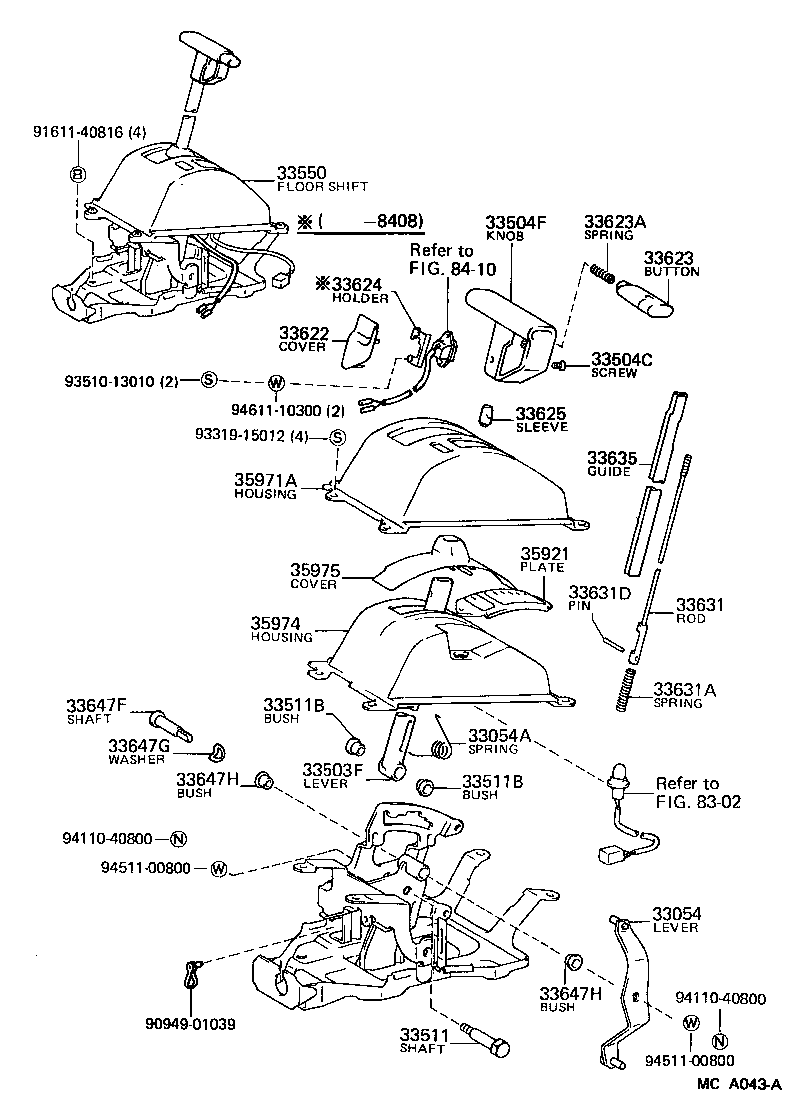 91611-40816 (4)
B
33550
FLOOR SHIFT
※( -8408)
33504F
KNOB
33623A
SPRING
33623
BUTTON
Refer to
FIG. 84-10
※33624
HOLDER
33622
COVER
33504C
SCREW
93510-13010 (2) S
W
94611-10300 (2)
33625
SLEEVE
93319-15012 (4) S
35971A
HOUSING
33635
GUIDE
35975
COVER
35921
PLATE
33631D
PIN
33631
ROD
35974
HOUSING
33631A
SPRING
33647F
SHAFT
33511B
BUSH
33647G
WASHER
33054A
SPRING
33647H
BUSH
33503F
LEVER
33511B
BUSH
Refer to
FIG. 83-02
94110-40800 N
94511-00800 W
33054
LEVER
33647H
BUSH
94110-40800
W
N
90949-01039
33511
SHAFT
94511-00800
MC A043-A