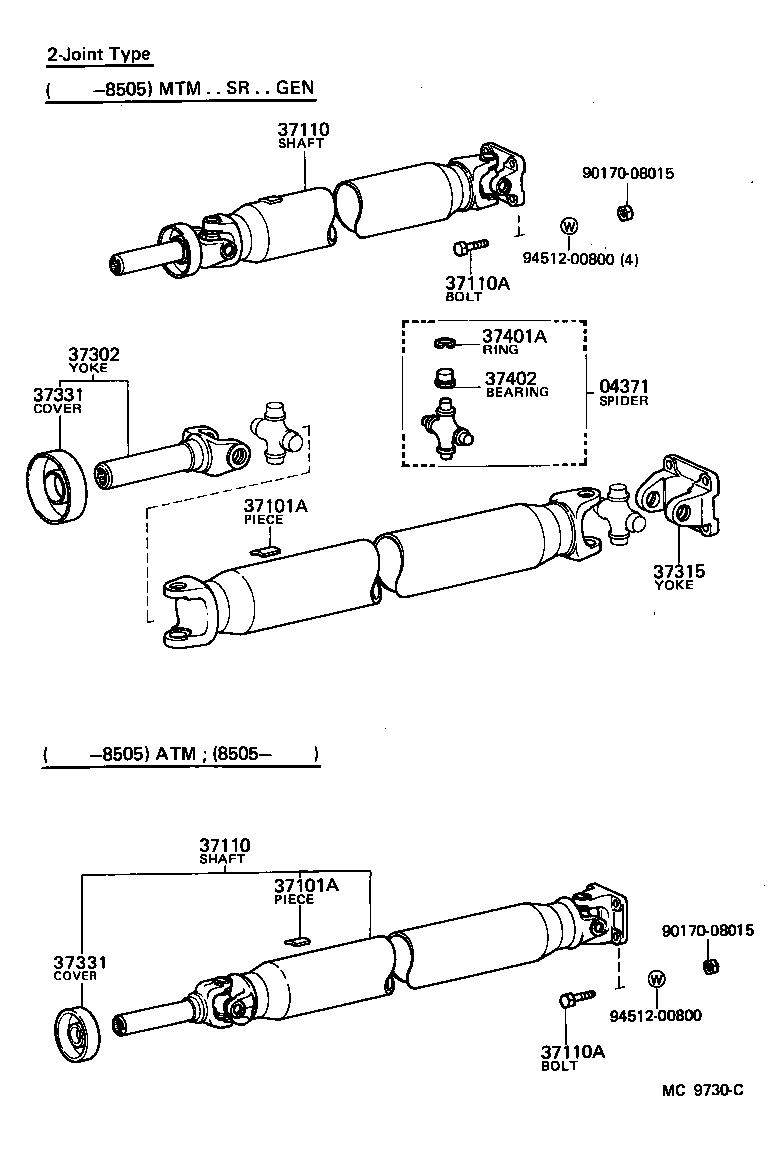 2-Joint Type

( –8505) MTM . . SR . . GEN

37110
SHAFT

90170-08015

W

94512-00800 (4)

37110A
BOLT

37302
YOKE

37331
COVER

37401A
RING

37402
BEARING

04371
SPIDER

37101A
PIECE

37315
YOKE

( –8505) ATM ; (8505– )

37110
SHAFT

37101A
PIECE

37331
COVER

90170-08015

W

94512-00800

37110A
BOLT

MC 9730-C