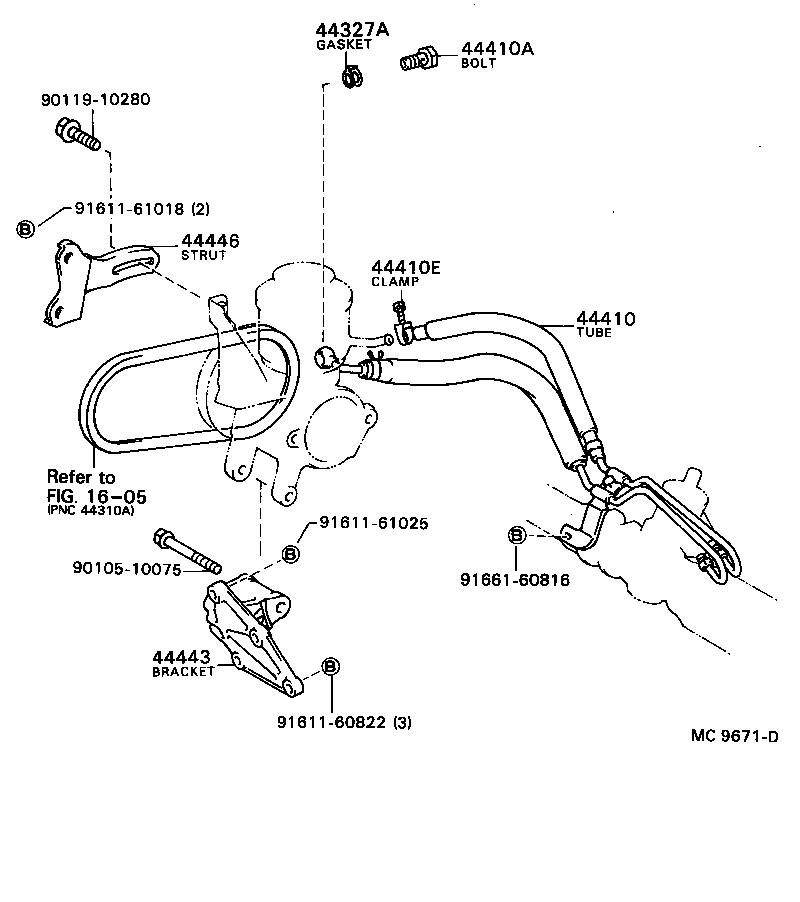 44327A
GASKET

44410A
BOLT

90119-10280

B 91611-61018 (2)

44446
STRUT

44410E
CLAMP

44410
TUBE

Refer to
FIG. 16-05
(PNC 44310A)

91611-61025
B

90105-10075

B 91661-60816

44443
BRACKET

B

91611-60822 (3)

MC 9671-D