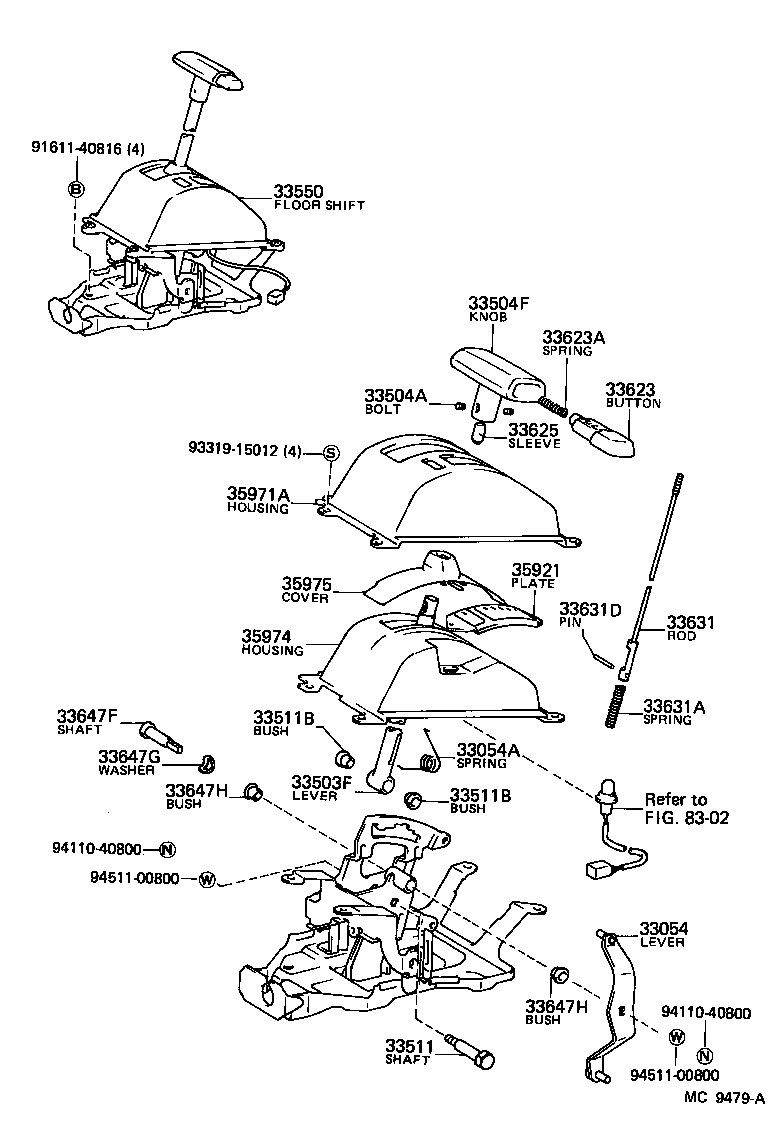 91611-40816 (4)
B
33550
FLOOR SHIFT

33504F
KNOB
33623A
SPRING
33504A
BOLT
33623
BUTTON
33625
SLEEVE
93319-15012 (4)
S
35971A
HOUSING

35975
COVER
35921
PLATE
33631D
PIN
33631
ROD
35974
HOUSING
33631A
SPRING
33647F
SHAFT
33511B
BUSH
33647G
WASHER
33054A
SPRING
33503F
LEVER
33647H
BUSH
33511B
BUSH
Refer to
FIG. 83-02
94110-40800
N
94511-00800
W
33054
LEVER
33647H
BUSH
94110-40800
W
N
33511
SHAFT
94511-00800
MC 9479-A