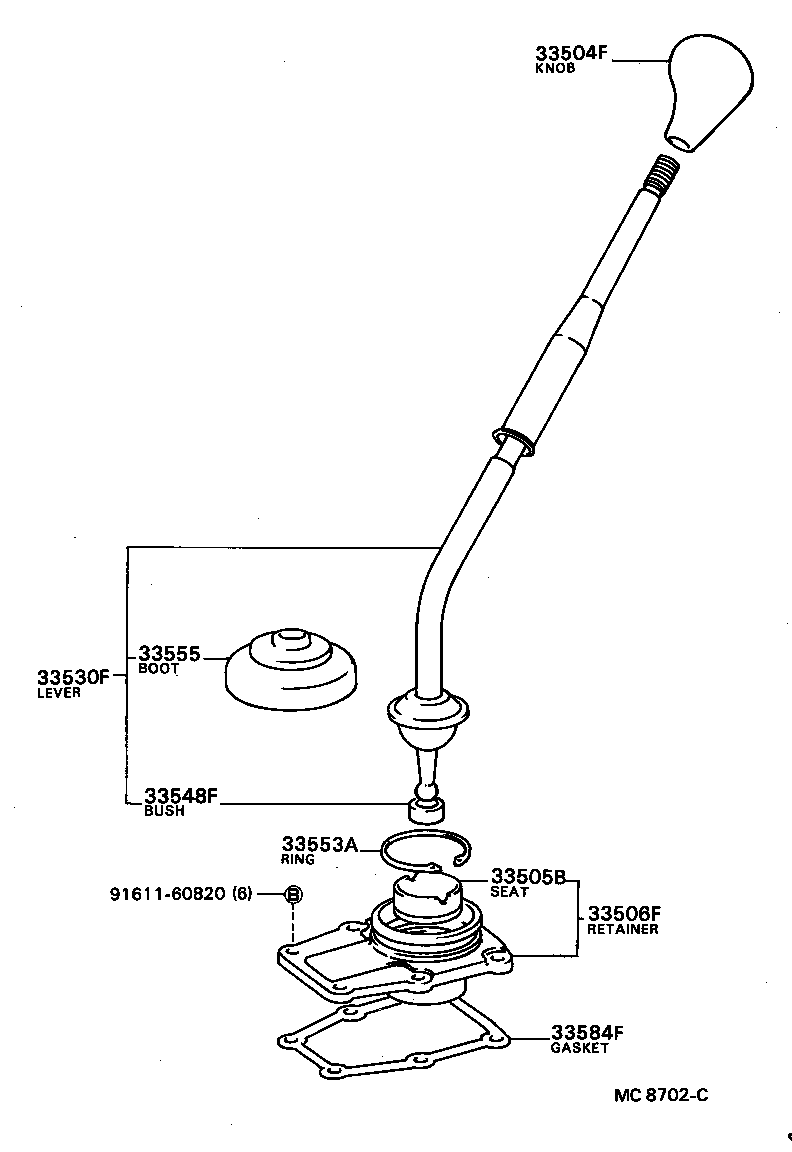 33504F
KNOB

33530F
LEVER

33555
BOOT

33548F
BUSH

33553A
RING

91611-60820 (6) B

33505B
SEAT

33506F
RETAINER

33584F
GASKET

MC 8702-C