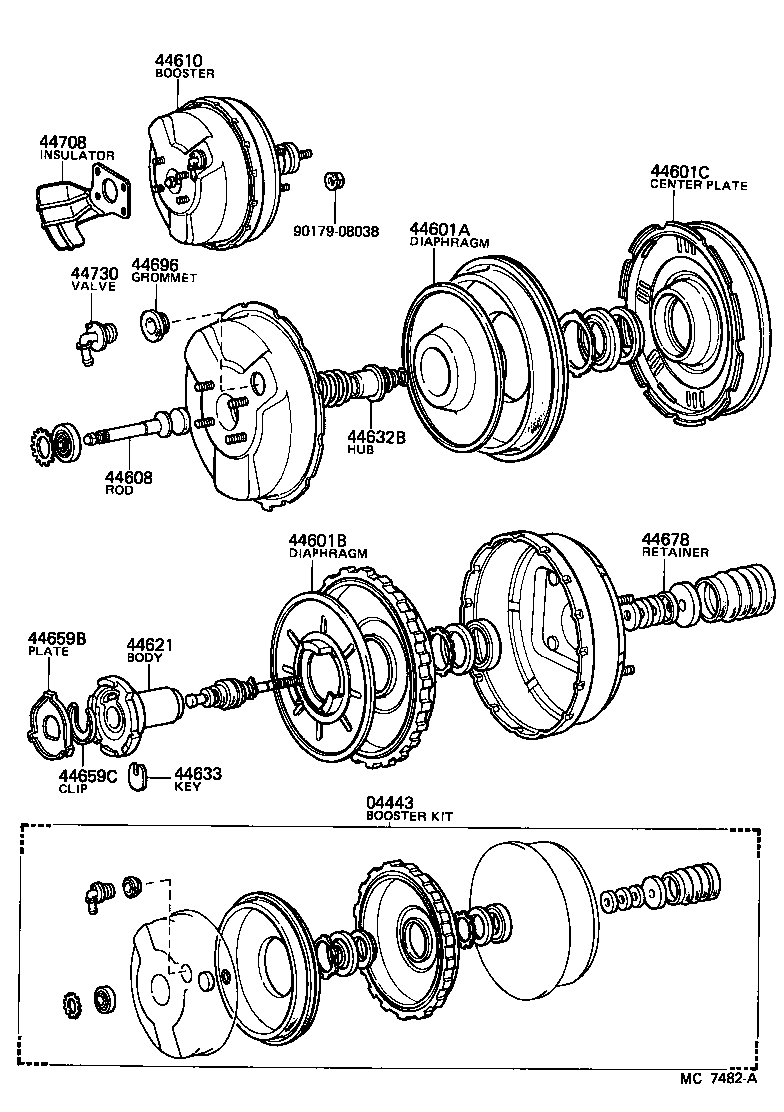 44610
BOOSTER

44708
INSULATOR

90179-08038

44601C
CENTER PLATE

44601A
DIAPHRAGM

44730
VALVE

44696
GROMMET

44632B
HUB

44608
ROD

44601B
DIAPHRAGM

44678
RETAINER

44659B
PLATE

44621
BODY

44659C
CLIP

44633
KEY

04443
BOOSTER KIT

MC 7482-A