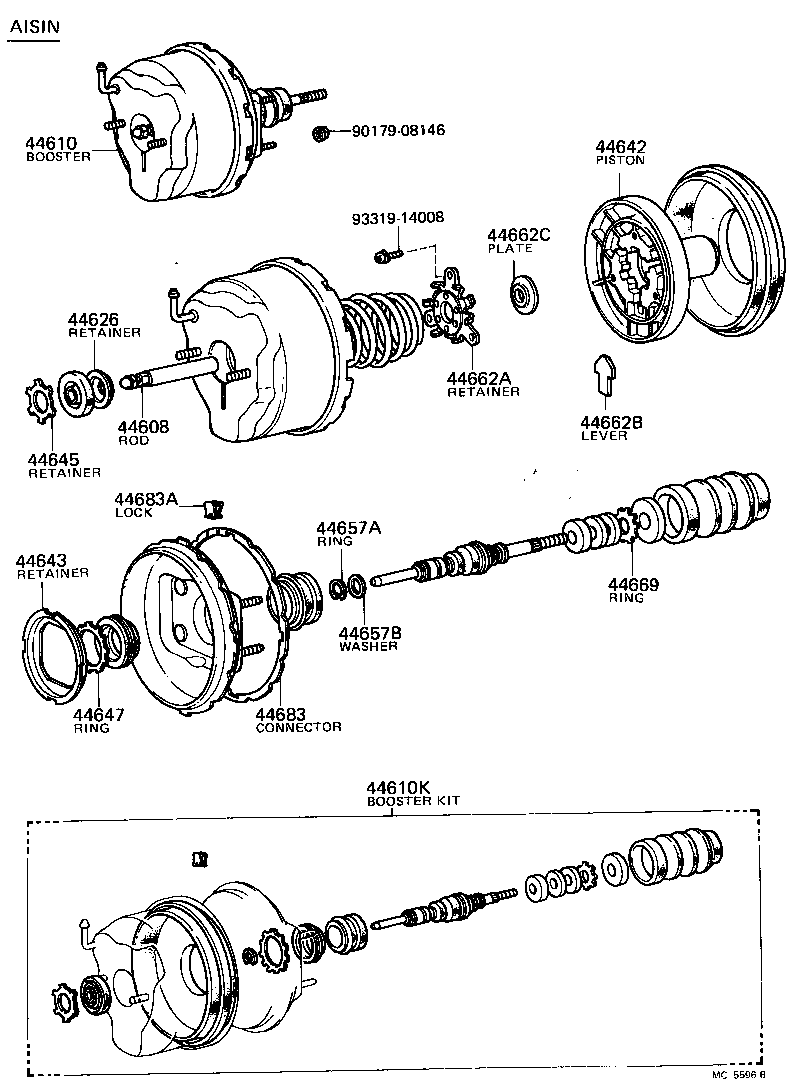 AISIN

44610
BOOSTER

90179-08146

44642
PISTON

93319-14008

44662C
PLATE

44626
RETAINER

44662A
RETAINER

44608
ROD

44662B
LEVER

44645
RETAINER

44683A
LOCK

44657A
RING

44643
RETAINER

44669
RING

44657B
WASHER

44647
RING

44683
CONNECTOR

44610K
BOOSTER KIT

MC 5596 B