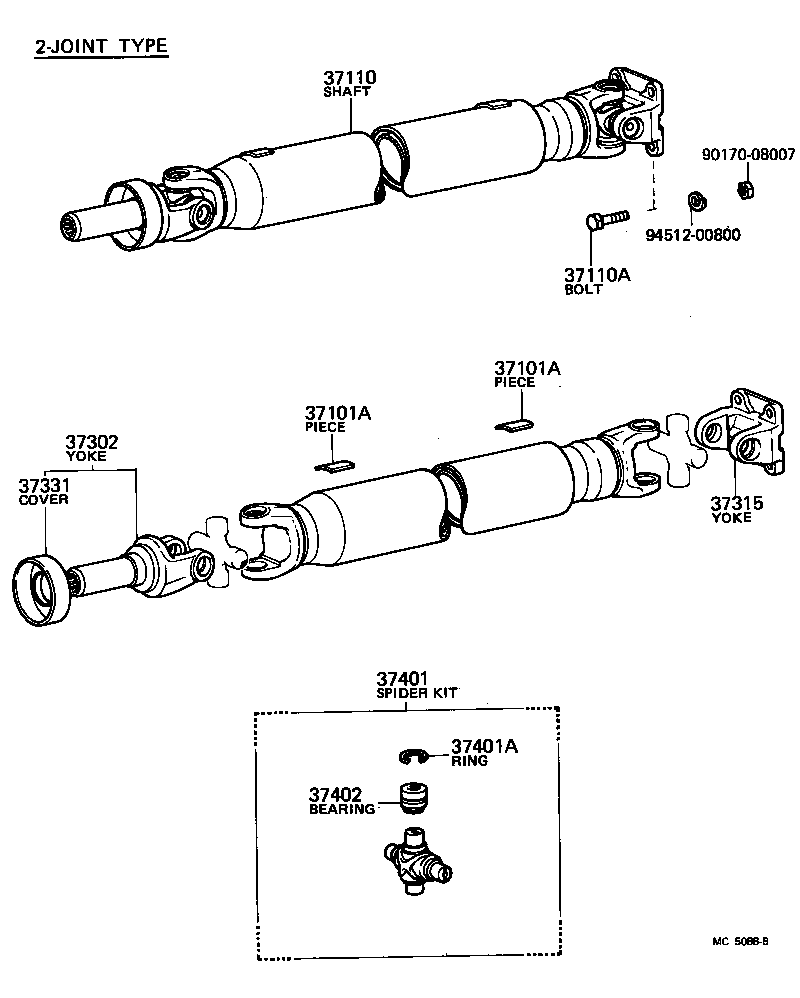 2-JOINT TYPE

37110
SHAFT

90170-08007

94512-00800

37110A
BOLT

37101A
PIECE

37101A
PIECE

37302
YOKE

37331
COVER

37315
YOKE

37401
SPIDER KIT

37401A
RING

37402
BEARING

MC 5088-B