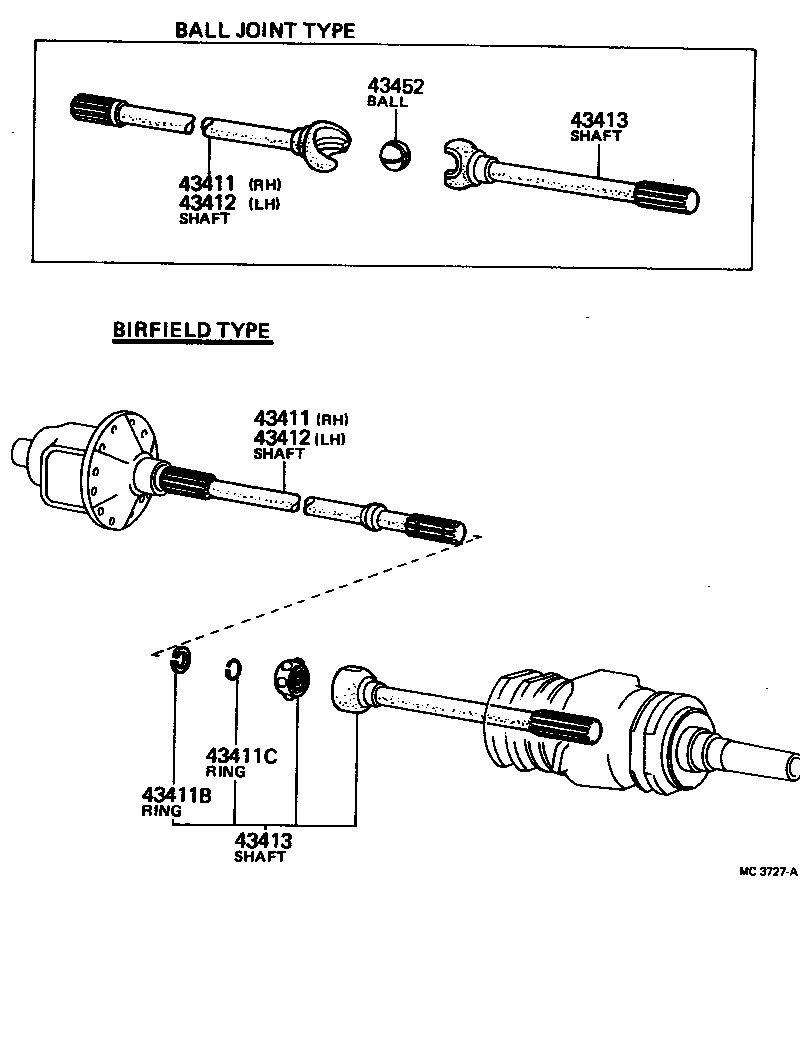 BALL JOINT TYPE

43452
BALL

43413
SHAFT

43411 (RH)
43412 (LH)
SHAFT

BIRFIELD TYPE

43411 (RH)
43412 (LH)
SHAFT

43411C
RING

43411B
RING

43413
SHAFT

MC 3727-A