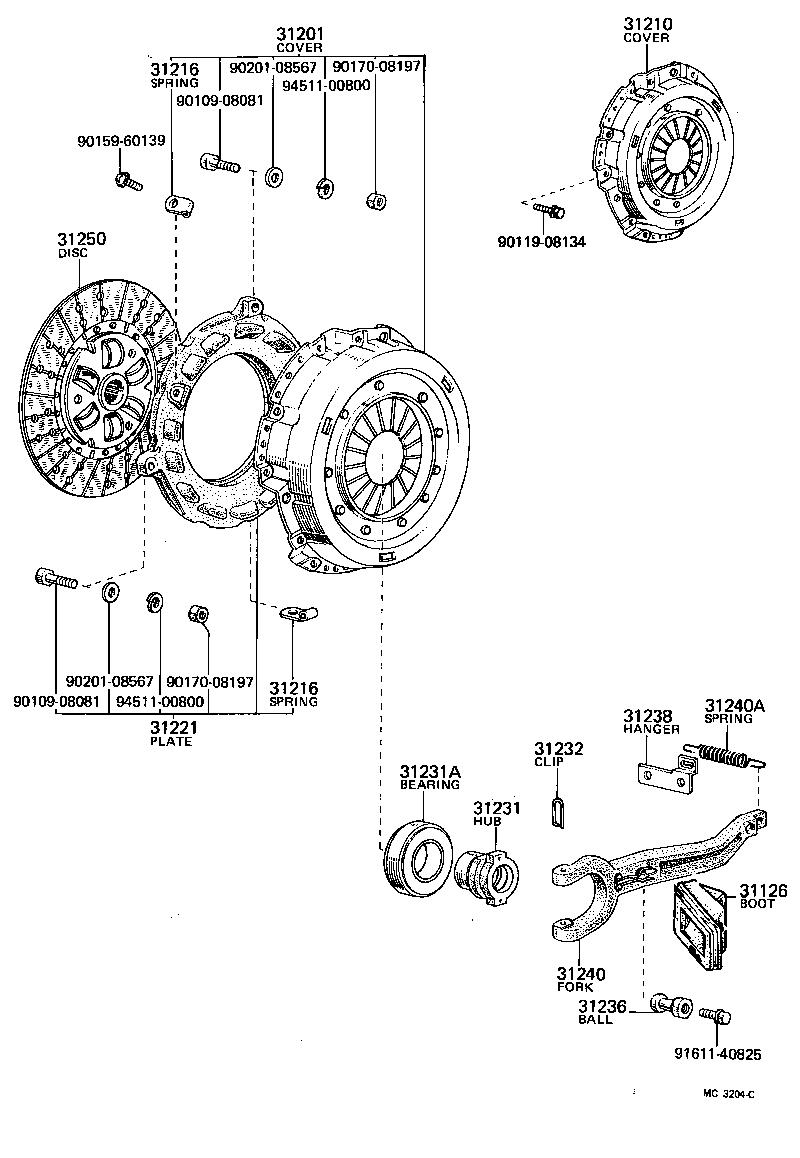 31201
COVER
31216
SPRING
90201-08567
90170-08197
90109-08081
94511-00800
90159-60139
31210
COVER
90119-08134
31250
DISC
90201-08567
90170-08197
90109-08081
94511-00800
31216
SPRING
31221
PLATE
31238
HANGER
31240A
SPRING
31232
CLIP
31231A
BEARING
31231
HUB
31126
BOOT
31240
FORK
31236
BALL
91611-40825
MC 3204-C