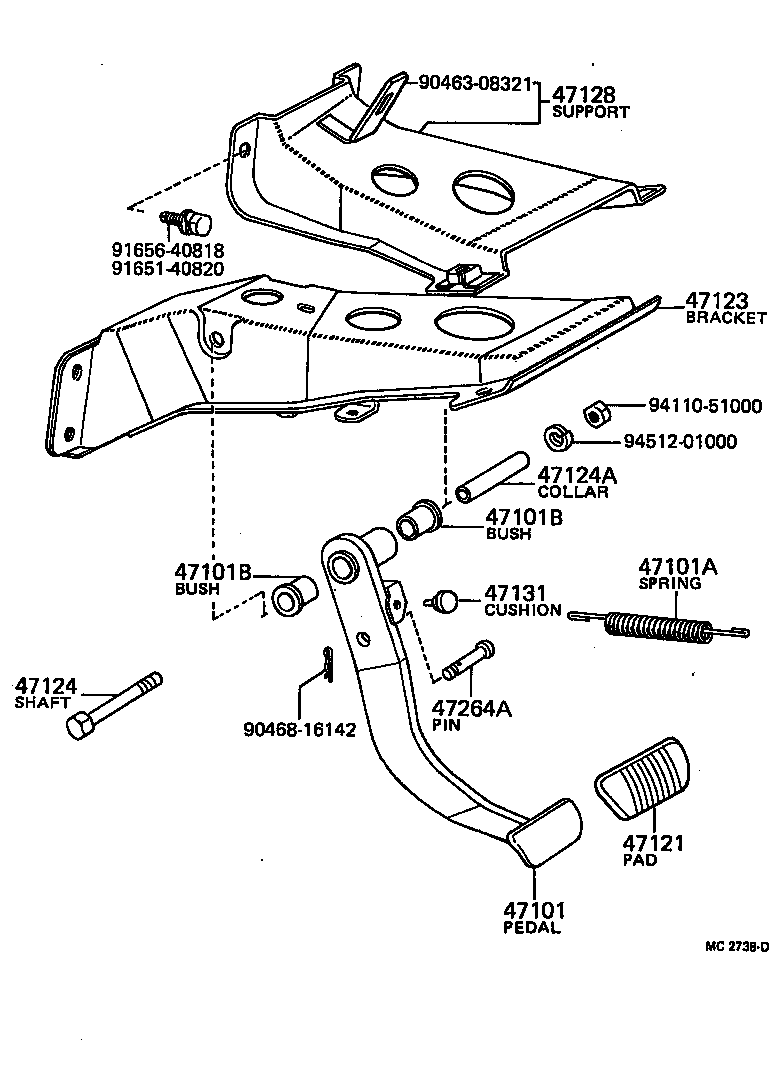 90463-08321
47128
SUPPORT

91656-40818
91651-40820

47123
BRACKET

94110-51000

94512-01000

47124A
COLLAR

47101B
BUSH

47101B
BUSH

47131
CUSHION

47101A
SPRING

47124
SHAFT

90468-16142

47264A
PIN

47121
PAD

47101
PEDAL

MC 2738-D