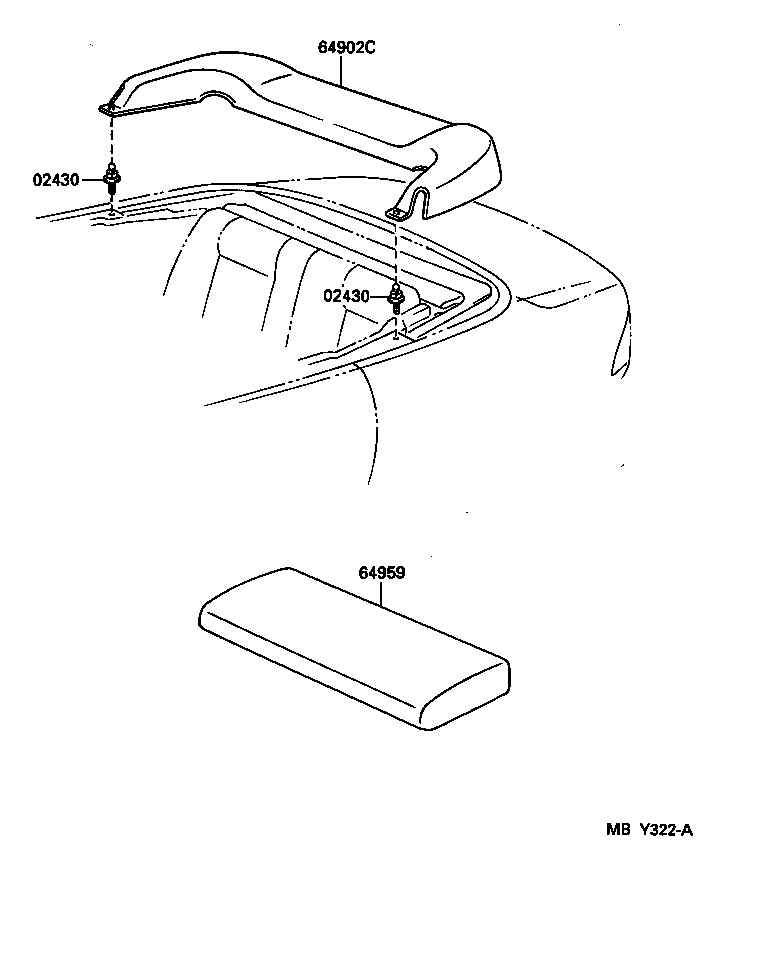 64902C

02430

02430

64959

MB Y322-A