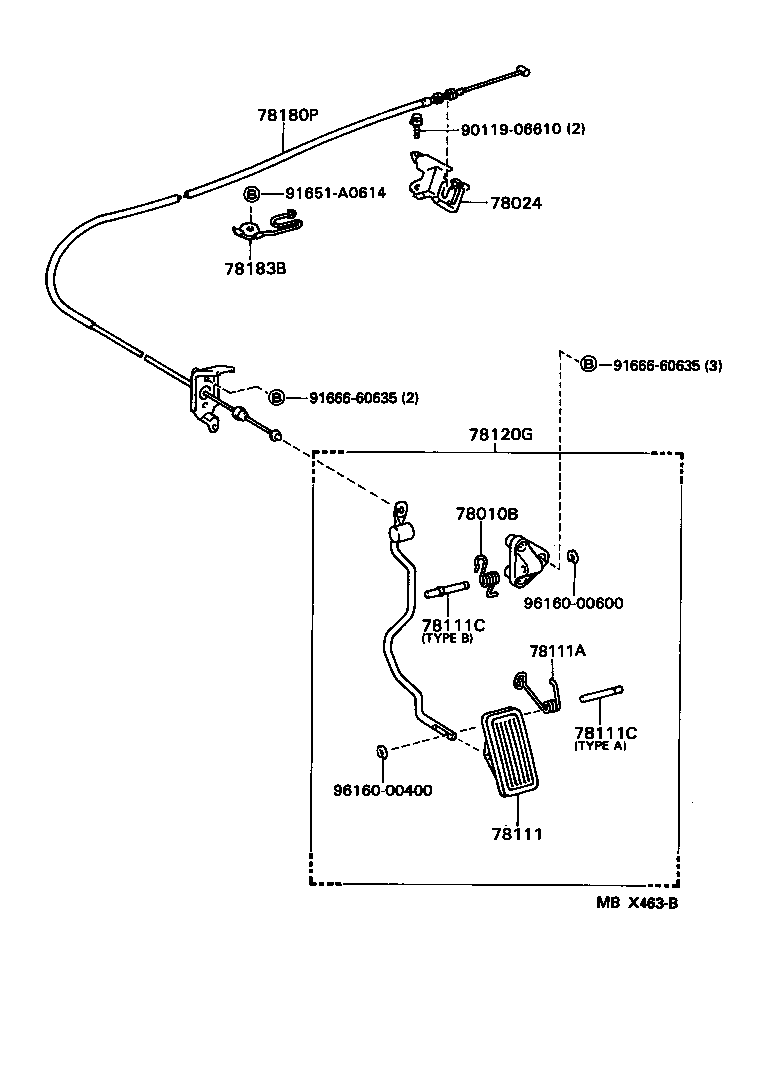 78180P

90119-06610 (2)

Ⓑ 91651-A0614

78024

78183B

Ⓑ 91666-60635 (3)

Ⓑ 91666-60635 (2)

78120G

78010B

96160-00600

78111C
(TYPE B)

78111A

78111C
(TYPE A)

96160-00400

78111

MB X463-B