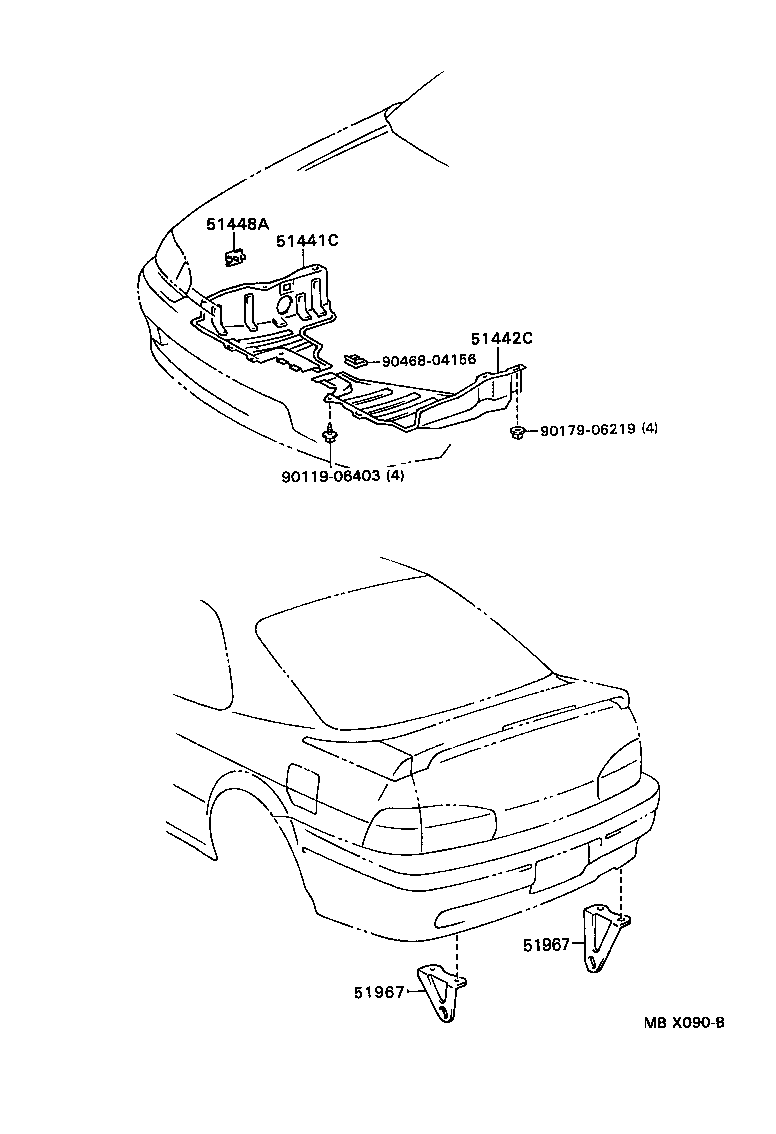 51448A
51441C
51442C
90468-04156
90179-06219 (4)
90119-06403 (4)
51967
51967
MB X090-B