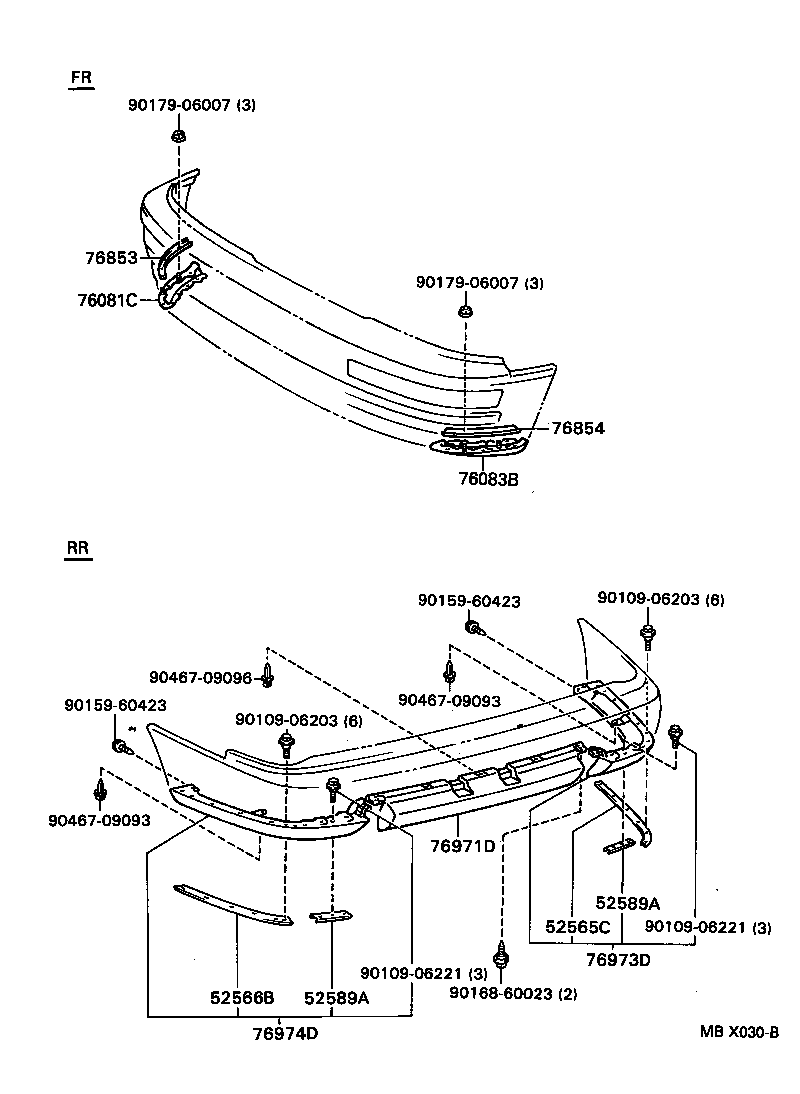 FR

90179-06007 (3)

76853

76081C

90179-06007 (3)

76854

76083B

RR

90159-60423

90109-06203 (6)

90467-09096

90467-09093

90159-60423

90109-06203 (6)

90467-09093

76971D

52589A

52565C

90109-06221 (3)

76973D

90109-06221 (3)

90168-60023 (2)

52566B

52589A

76974D

MB X030-B